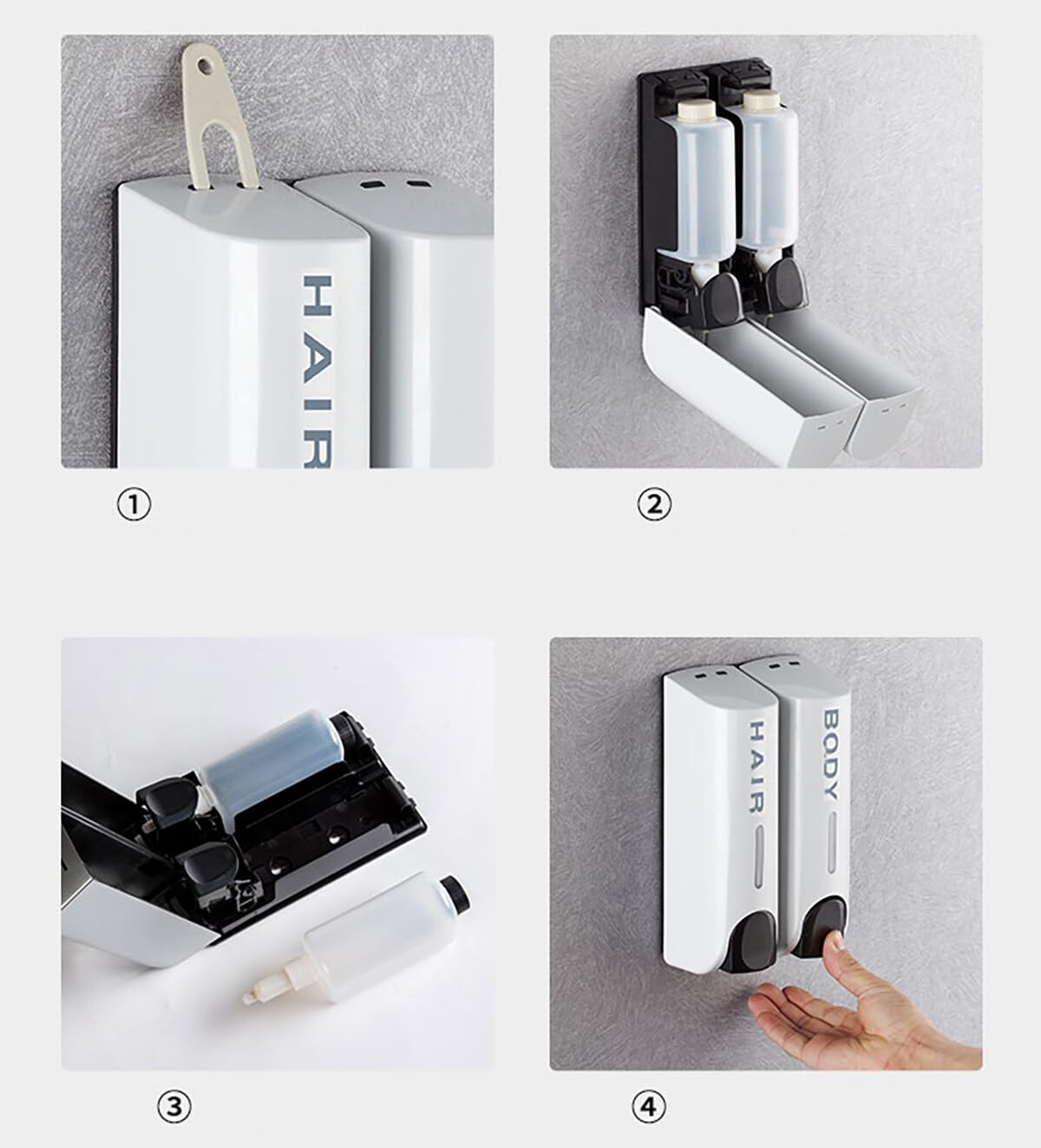 HAIR

①

②

③

HAIR

BODY

④