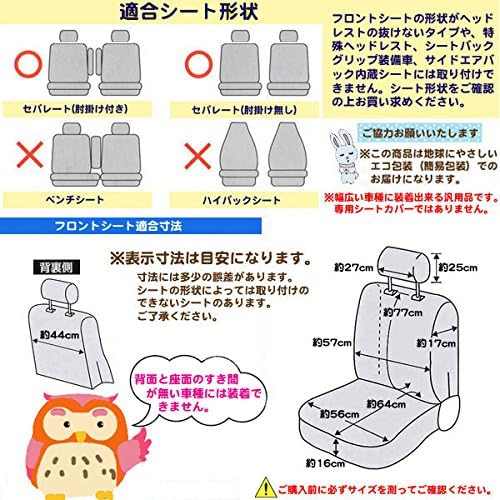 適合シート形状

○
セパレート(肘掛け付き)

○
セパレート(肘掛け無し)

×
ベンチシート

×
ハイバックシート

フロントシートの形状がヘッドレストの抜けないタイプや、特殊ヘッドレスト、シートバックグリップ装備車、サイドエアバック内蔵シートには取り付けできません。シート形状をご確認の上お買い求めください。

ご協力お願いいたします

※この商品は地球にやさしいエコ包装（簡易包装）でのお届けになります。

※幅広い車種に装着出来る汎用品です。専用シートカバーではありません。

フロントシート適合寸法

※表示寸法は目安になります。
寸法には多少の誤差があります。
シートの形状によっては取り付けのできないシートのあります。
ご了承ください。

背裏側

約44cm

背面と座面のすき間が無い車種には装着できません。

約27cm
約25cm
約77cm
約57cm
約17cm
約64cm
約56cm
約16cm

ご購入前に必ずサイズを測ってご確認ください。