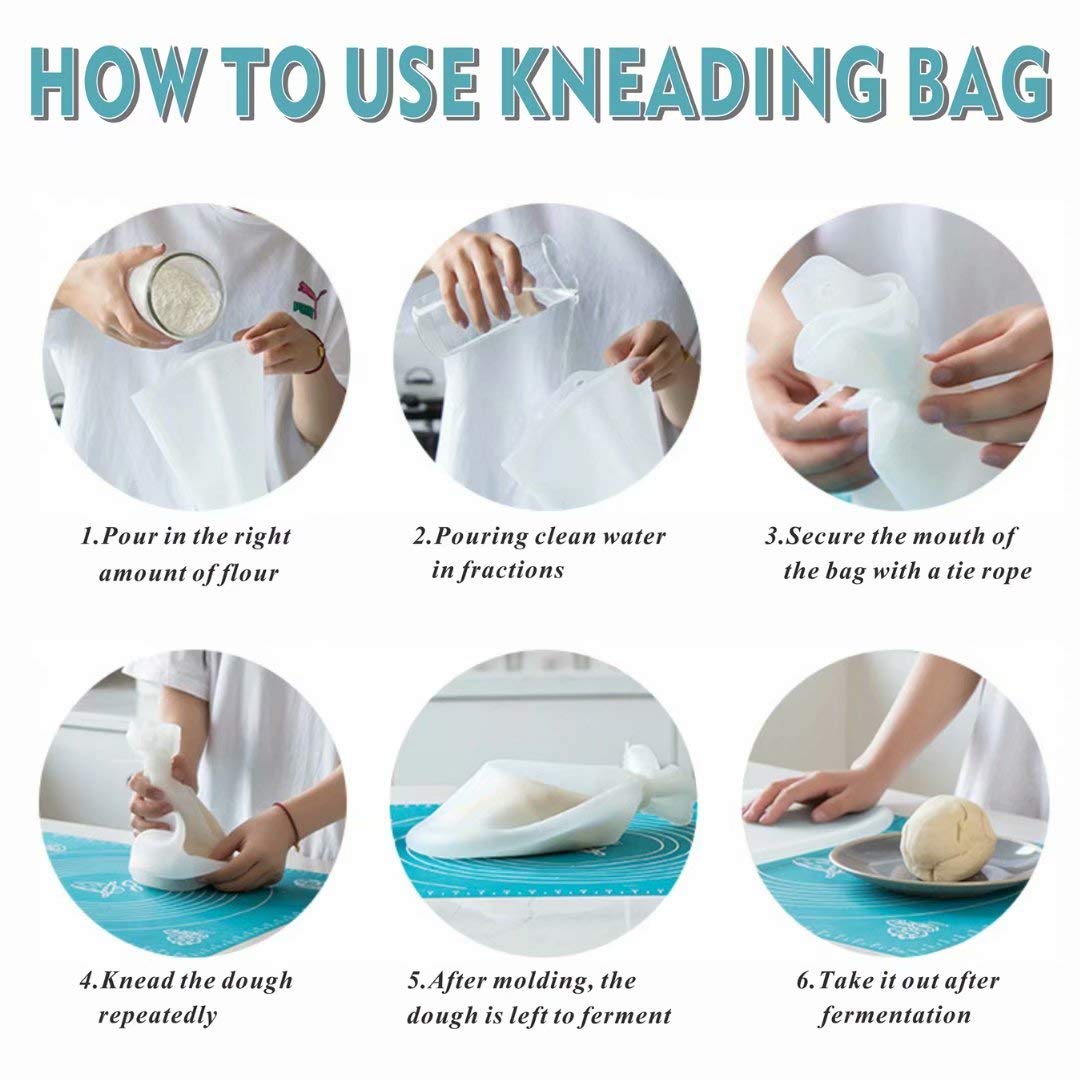 HOW TO USE KNEADING BAG

1.Pour in the right amount of flour

2.Pouring clean water in fractions

3.Secure the mouth of the bag with a tie rope

4.Knead the dough repeatedly

5.After molding, the dough is left to ferment

6.Take it out after fermentation