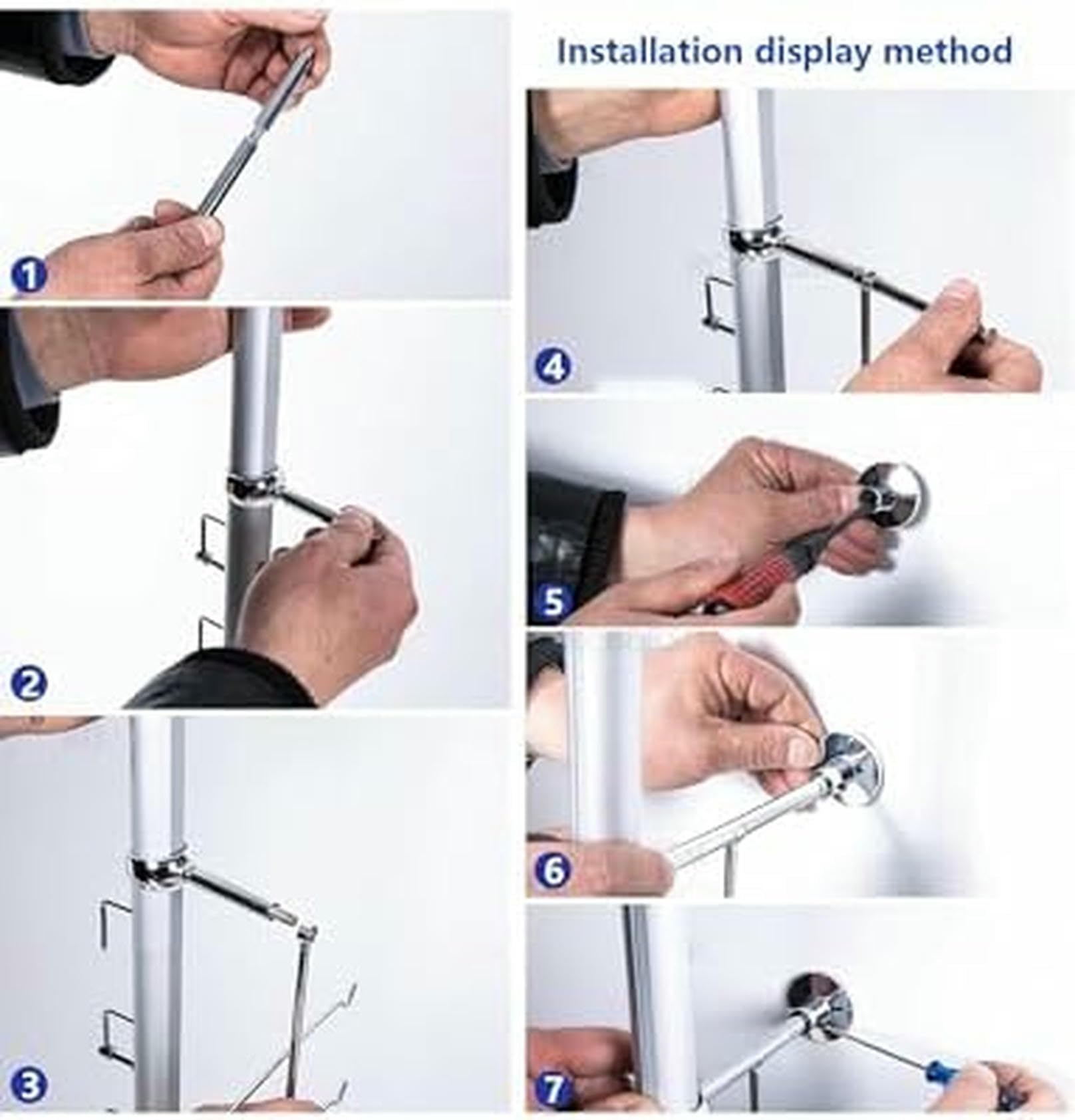 1

2

3

Installation display method

4

5

6

7