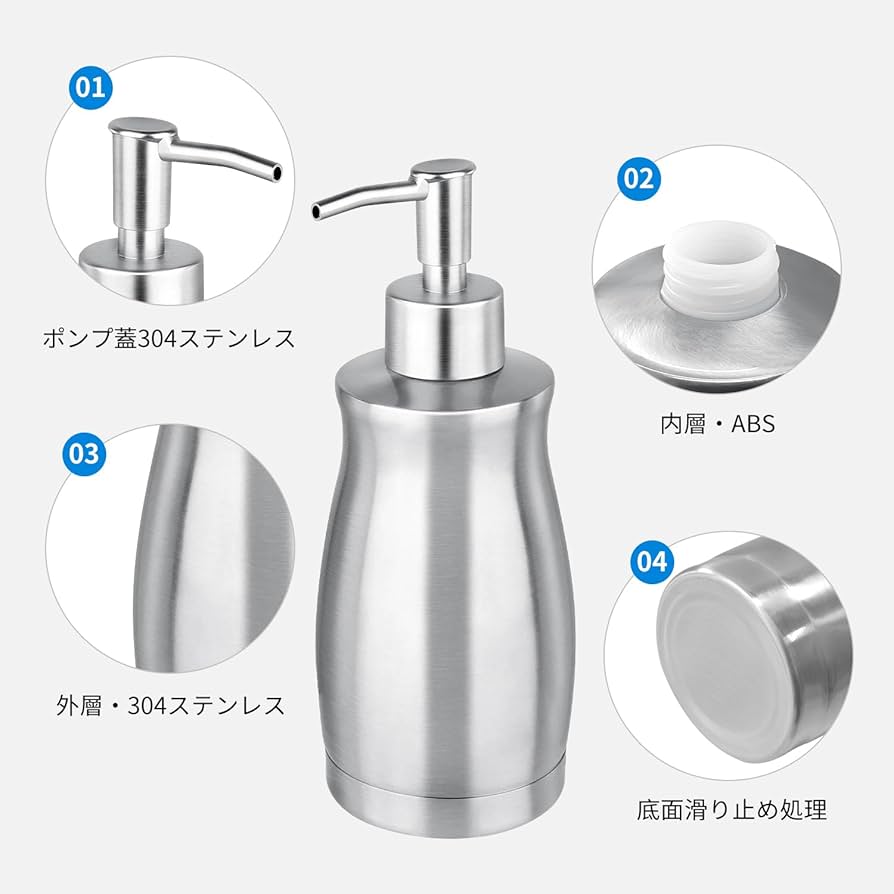 01

ポンプ蓋304ステンレス

02

内層・ABS

03

外層・304ステンレス

04

底面滑り止め処理