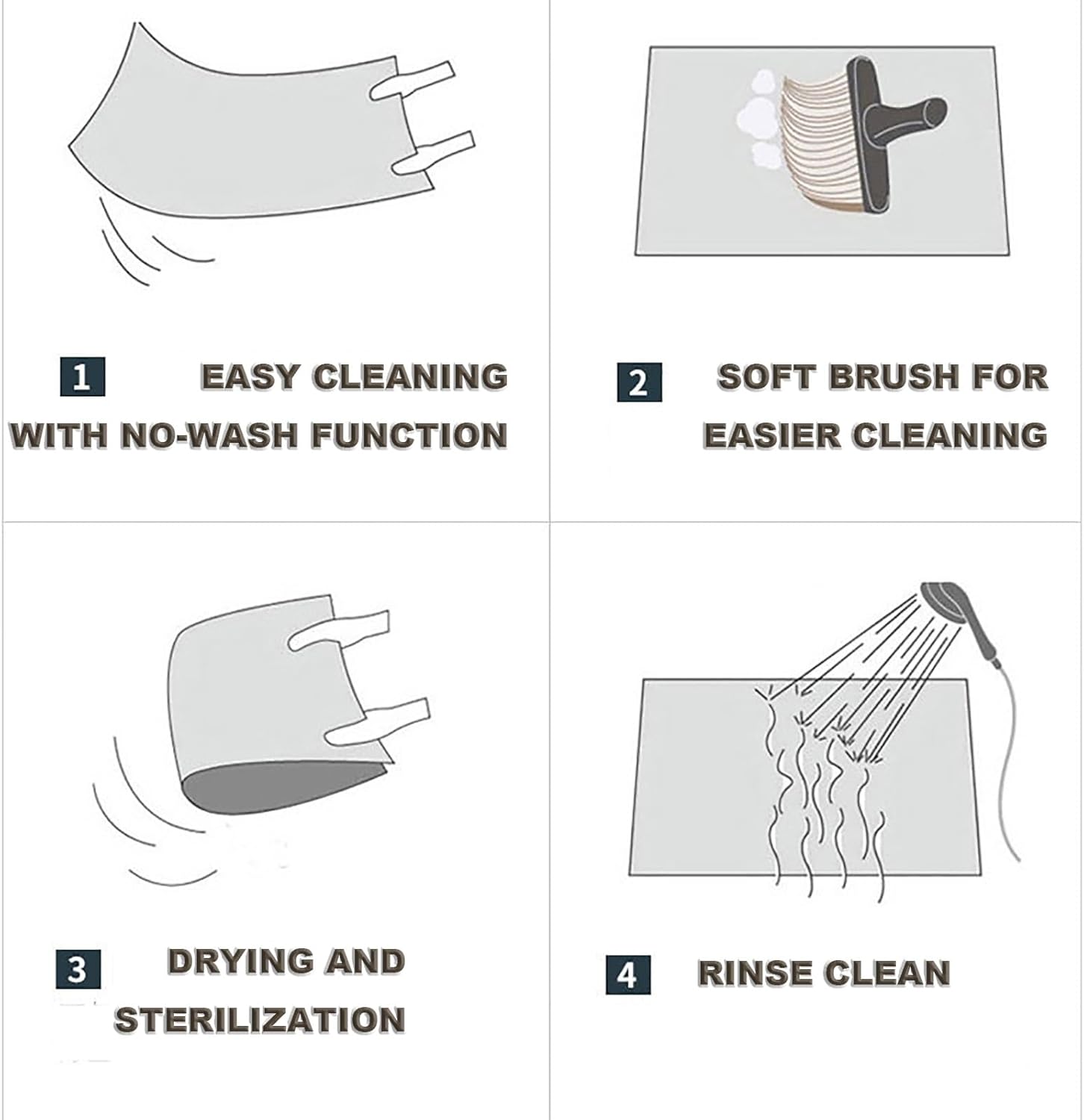 1 EASY CLEANING WITH NO-WASH FUNCTION

2 SOFT BRUSH FOR EASIER CLEANING

3 DRYING AND STERILIZATION

4 RINSE CLEAN