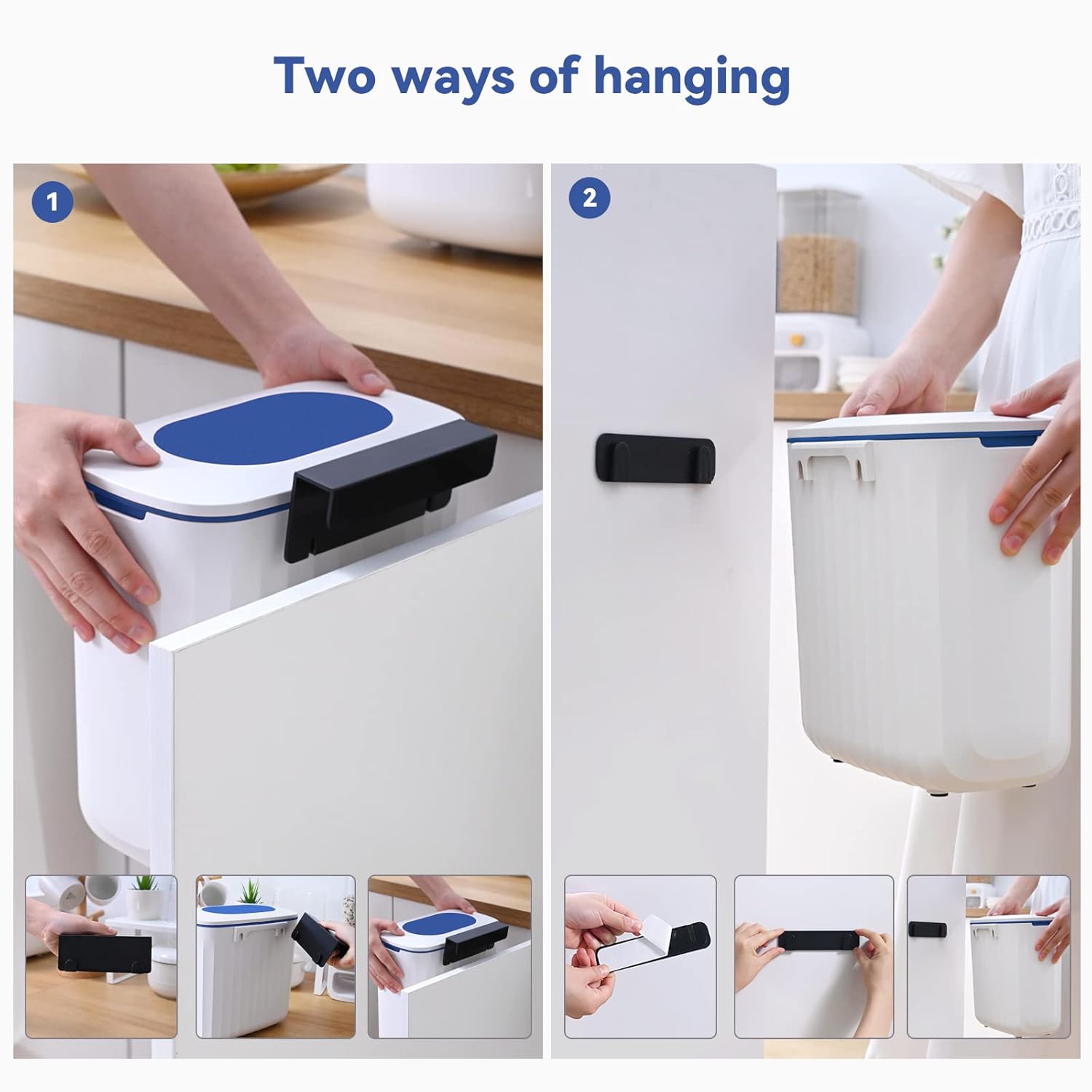 Two ways of hanging

1

2