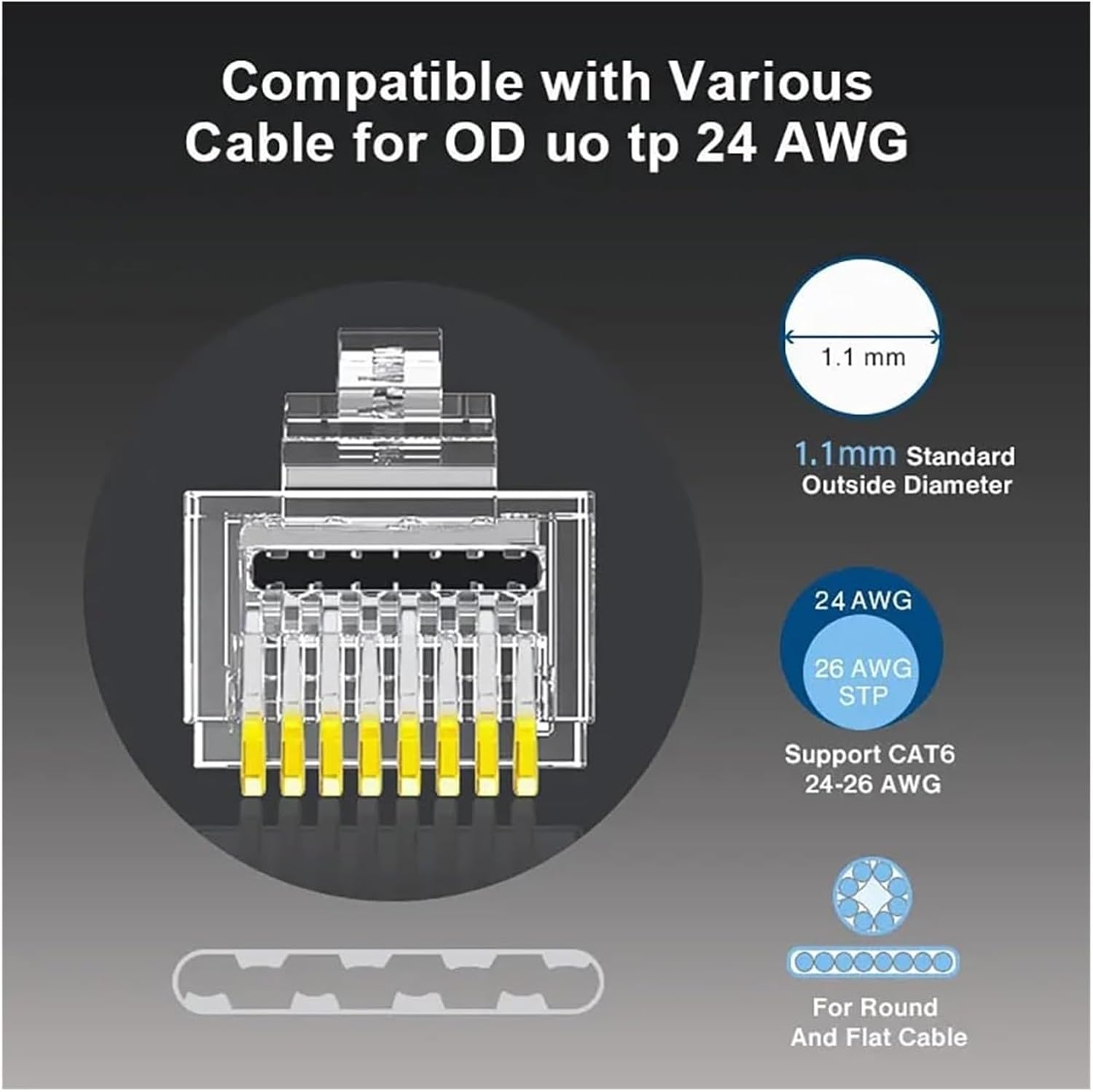 Compatible with Various Cable for OD uo tp 24 AWG

1.1 mm

1.1mm Standard Outside Diameter

24 AWG

26 AWG STP

Support CAT6 24-26 AWG

For Round And Flat Cable