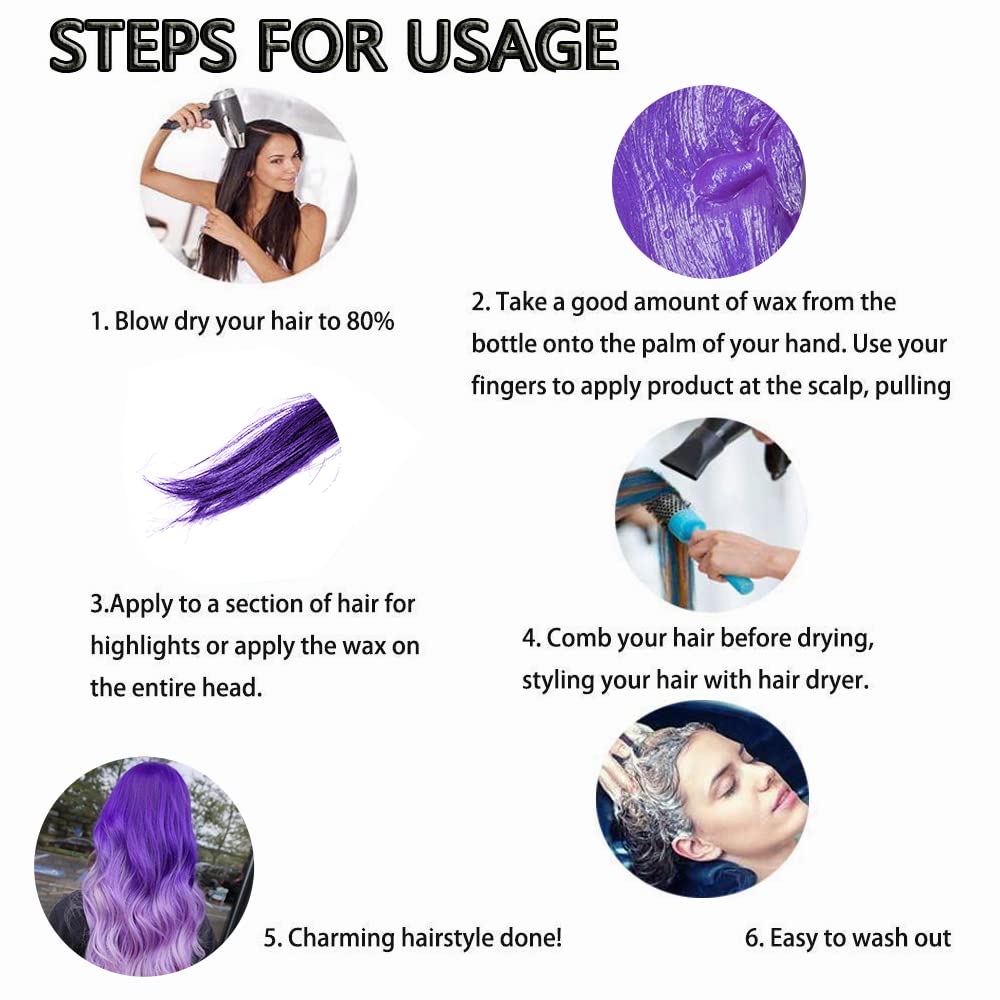 STEPS FOR USAGE

1. Blow dry your hair to 80%

2. Take a good amount of wax from the bottle onto the palm of your hand. Use your fingers to apply product at the scalp, pulling

3.Apply to a section of hair for highlights or apply the wax on the entire head.

4. Comb your hair before drying, styling your hair with hair dryer.

5. Charming hairstyle done!

6. Easy to wash out