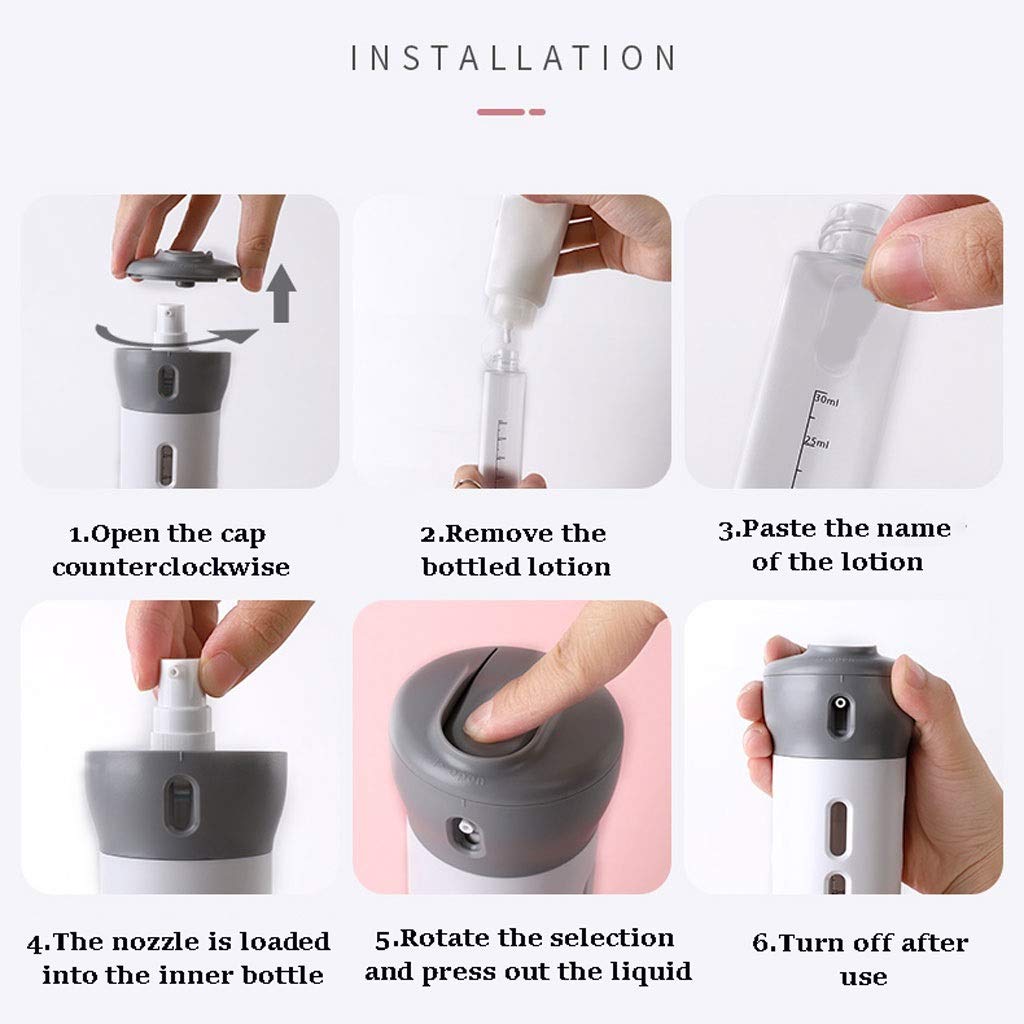 INSTALLATION

30ml
25ml

1.Open the cap counterclockwise

2.Remove the bottled lotion

3.Paste the name of the lotion

4.The nozzle is loaded into the inner bottle

5.Rotate the selection and press out the liquid

6.Turn off after use