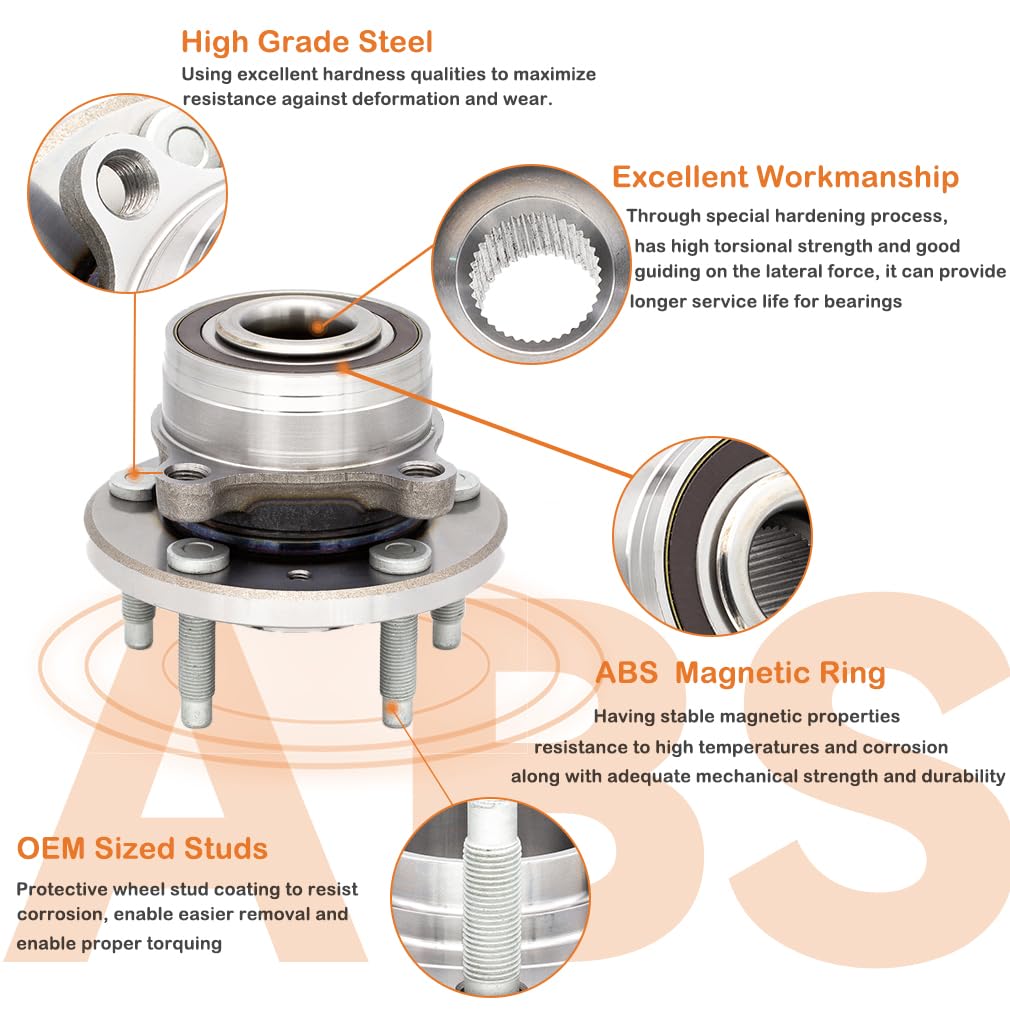 High Grade Steel
Using excellent hardness qualities to maximize resistance against deformation and wear.

Excellent Workmanship
Through special hardening process, has high torsional strength and good guiding on the lateral force, it can provide longer service life for bearings

ABS  Magnetic Ring
Having stable magnetic properties resistance to high temperatures and corrosion along with adequate mechanical strength and durability

OEM Sized Studs
Protective wheel stud coating to resist corrosion, enable easier removal and enable proper torquing

ABS