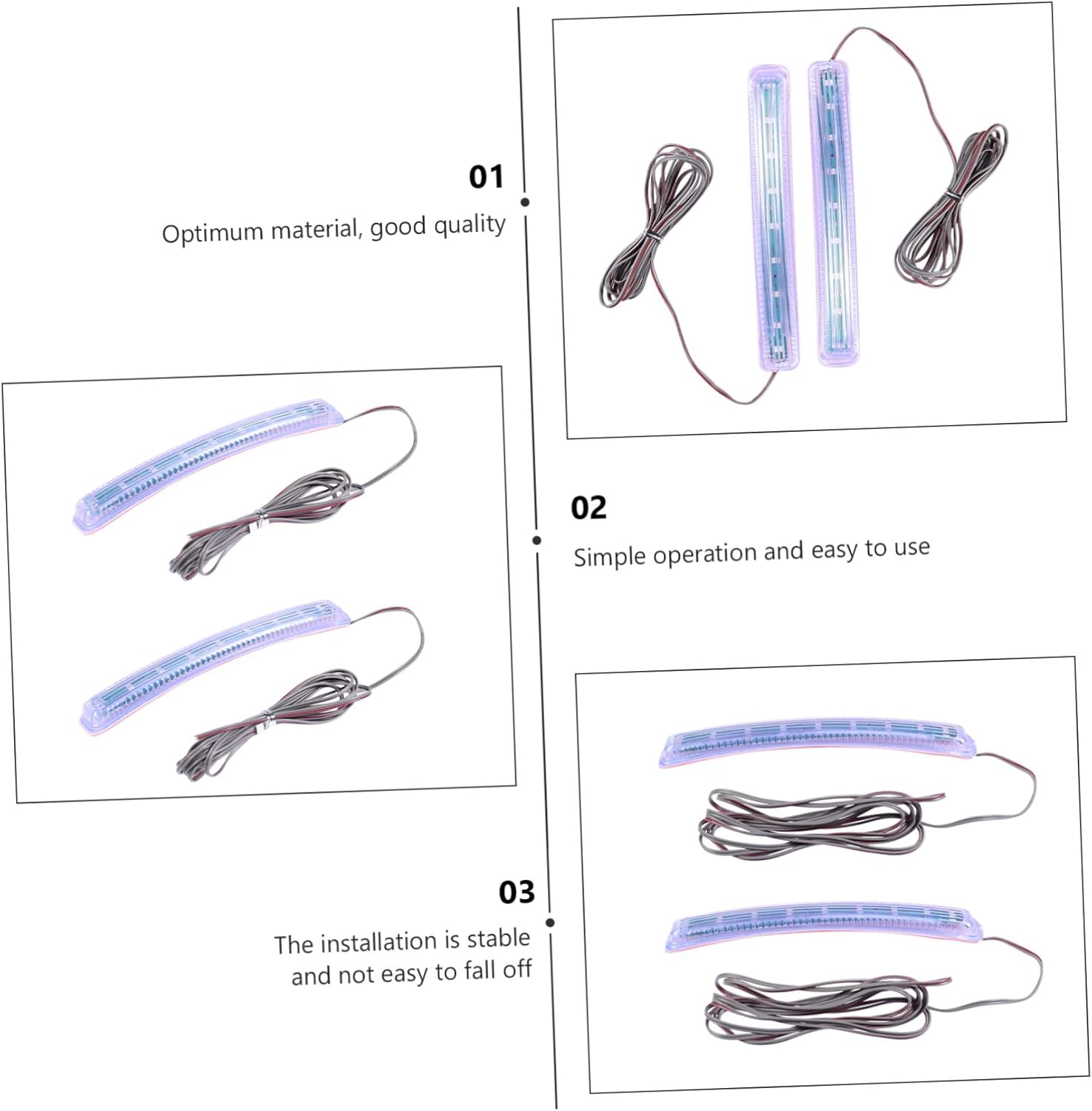 01
Optimum material, good quality

02
Simple operation and easy to use

03
The installation is stable and not easy to fall off