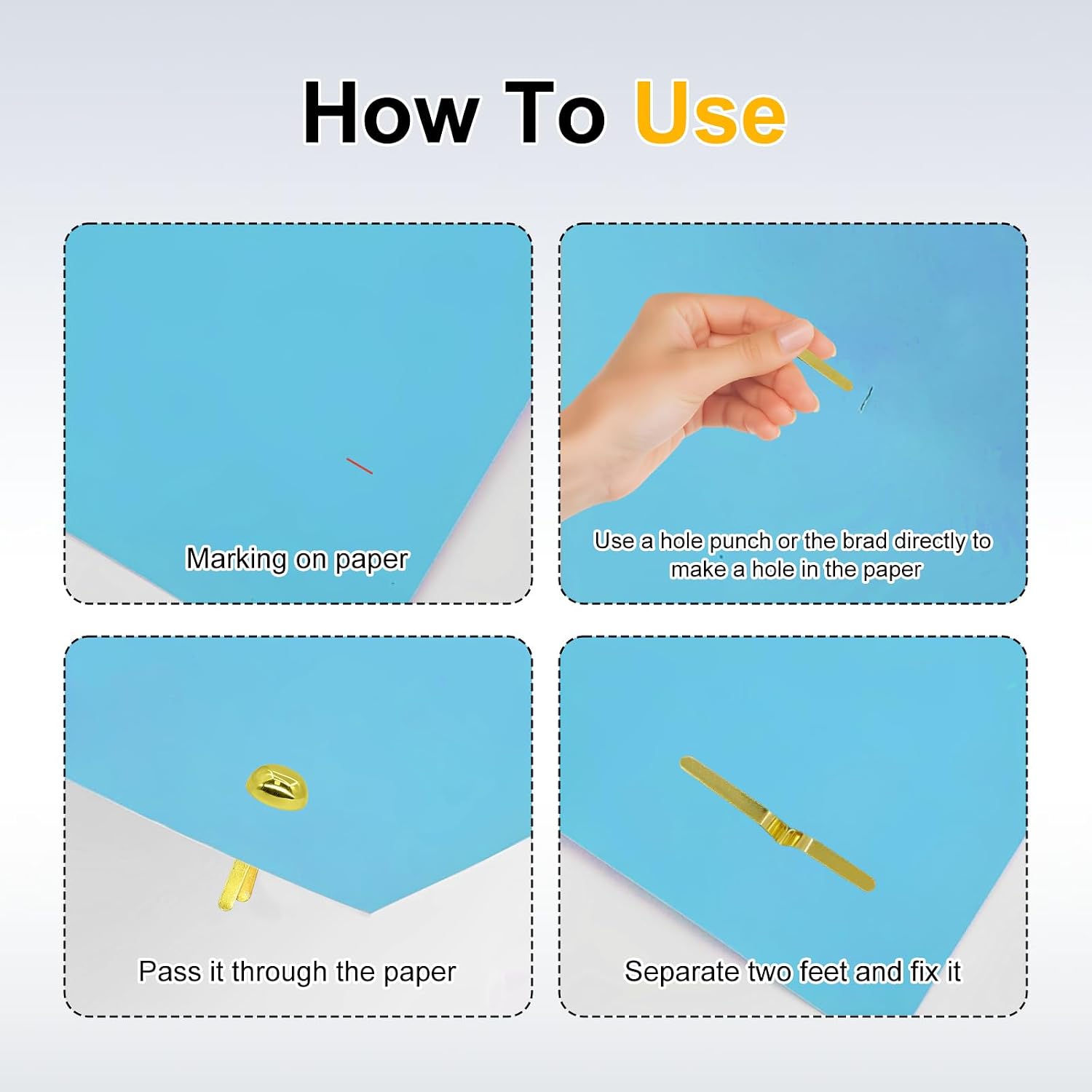 How To Use

Marking on paper

Use a hole punch or the brad directly to make a hole in the paper

Pass it through the paper

Separate two feet and fix it