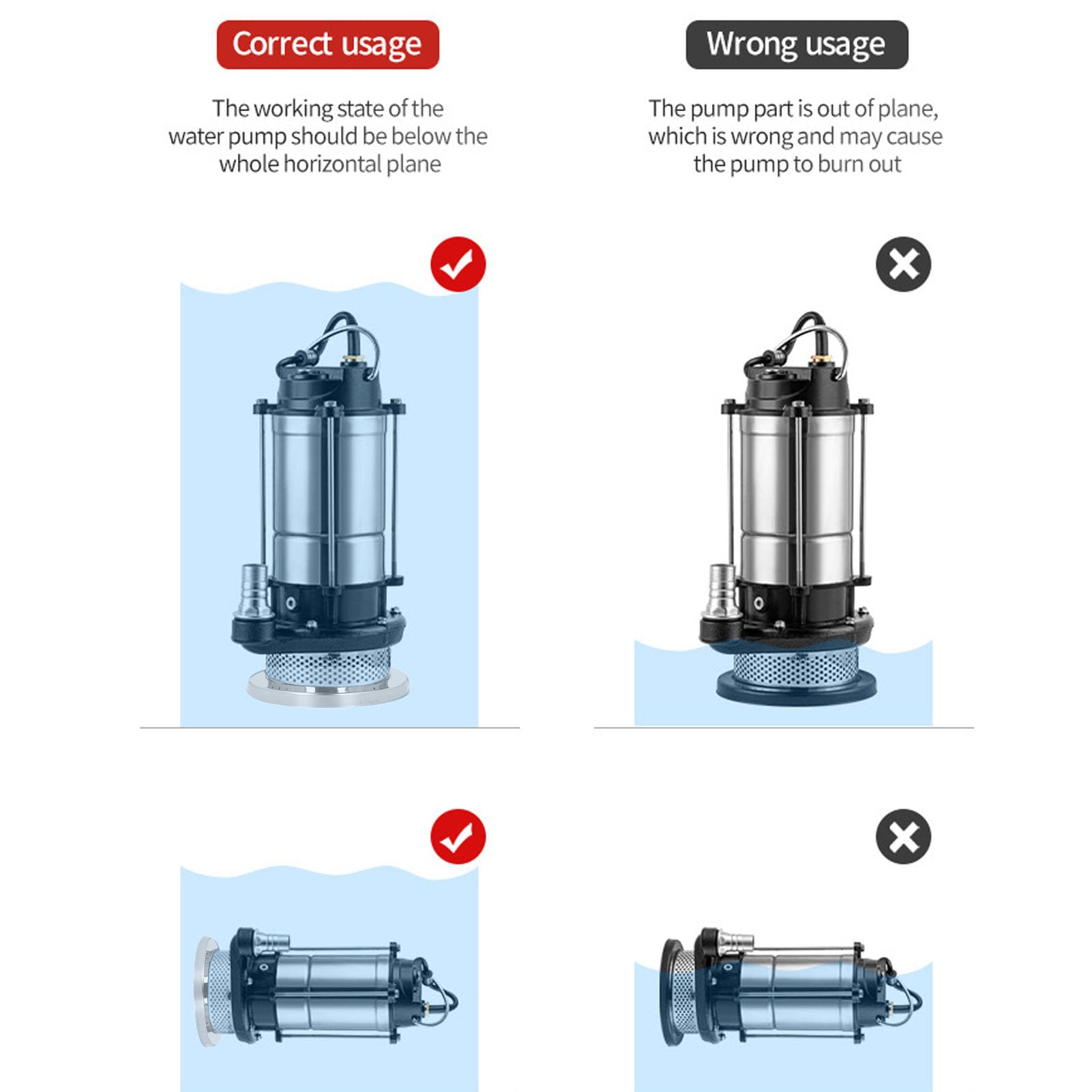 Correct usage

The working state of the water pump should be below the whole horizontal plane

Wrong usage

The pump part is out of plane, which is wrong and may cause the pump to burn out