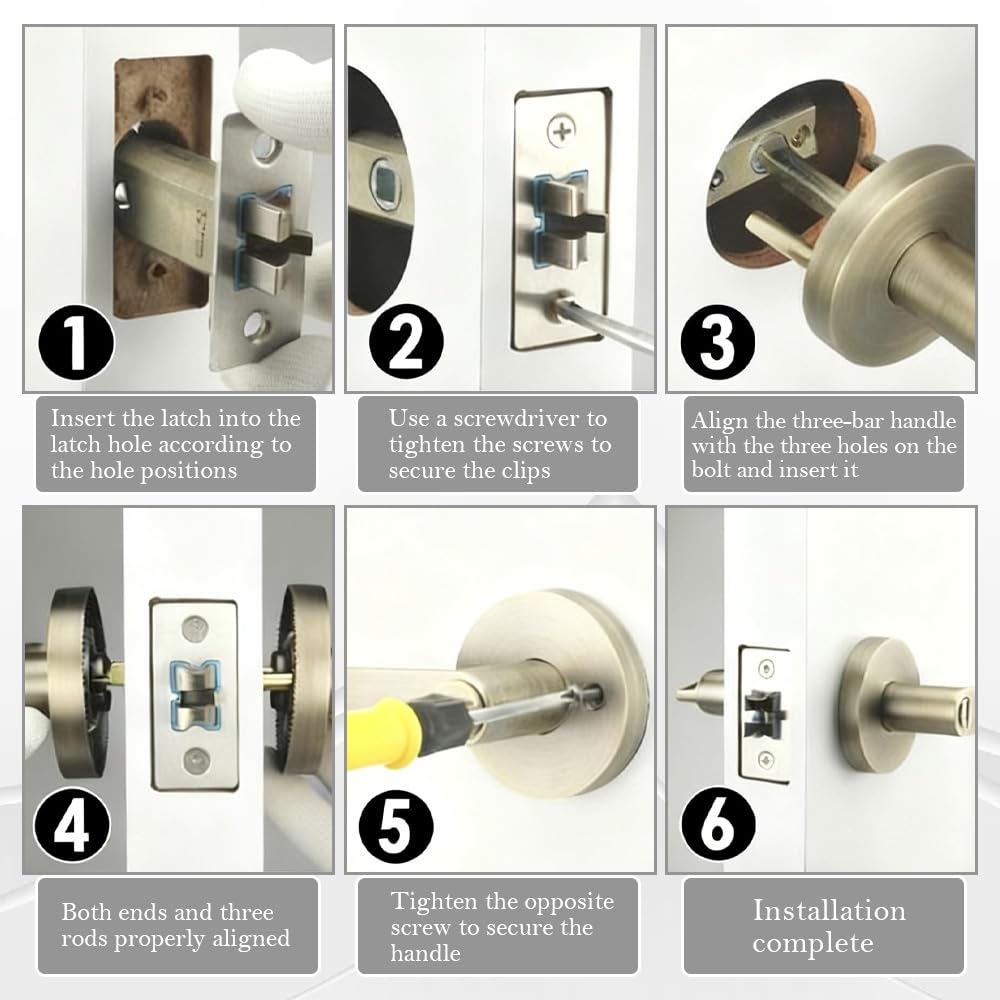 1

Insert the latch into the latch hole according to the hole positions

2

Use a screwdriver to tighten the screws to secure the clips

3

Align the three-bar handle with the three holes on the bolt and insert it

4

Both ends and three rods properly aligned

5

Tighten the opposite screw to secure the handle

6

Installation complete