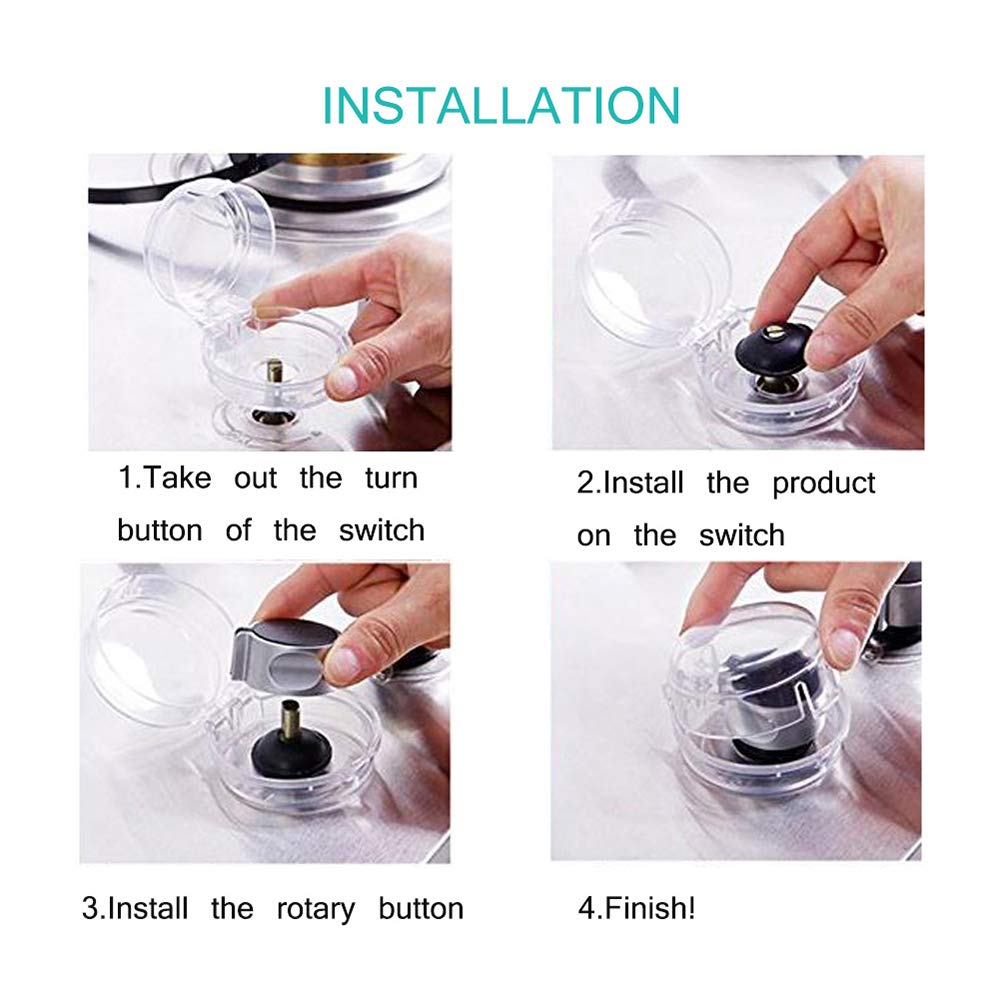 INSTALLATION

1.Take out the turn button of the switch

2.Install the product on the switch

3.Install the rotary button

4.Finish!