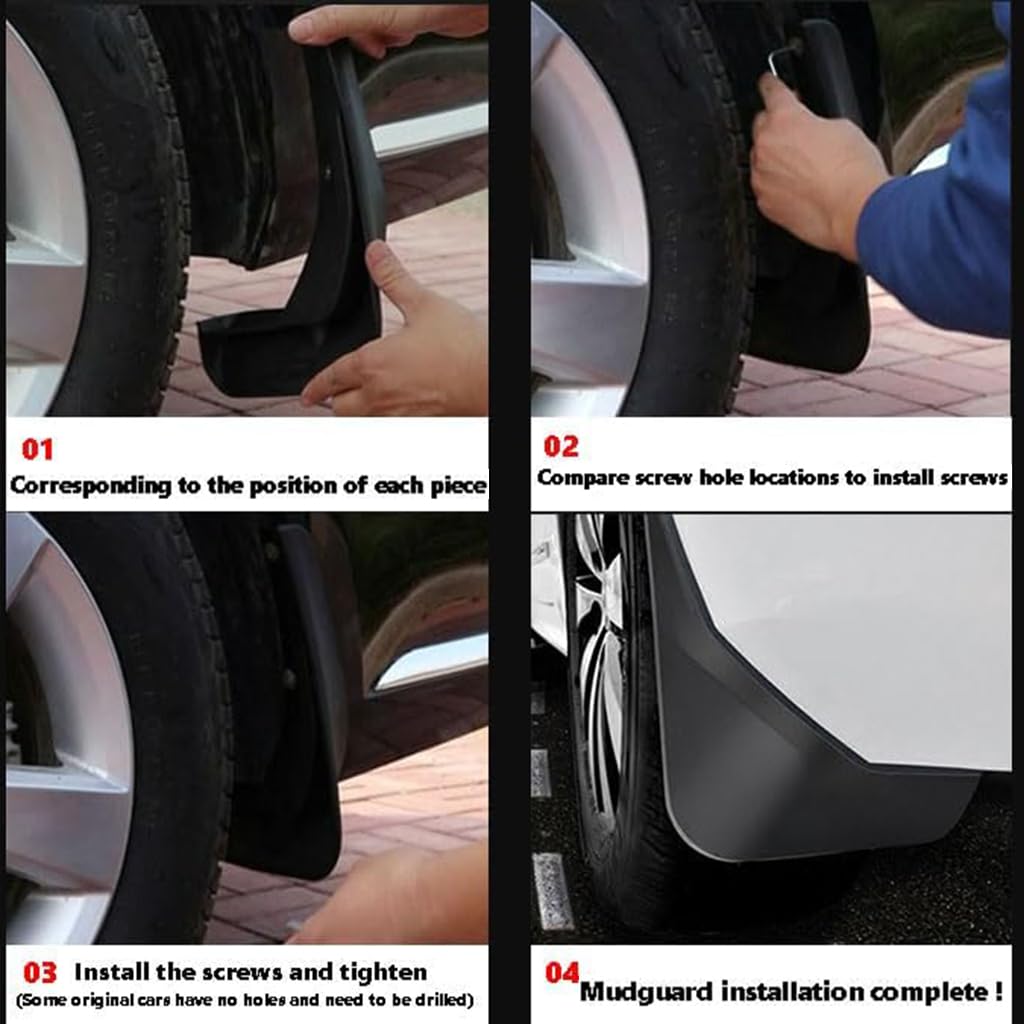 01
Corresponding to the position of each piece

02
Compare screw hole locations to install screws

03 Install the screws and tighten
(Some original cars have no holes and need to be drilled)

04
Mudguard installation complete !