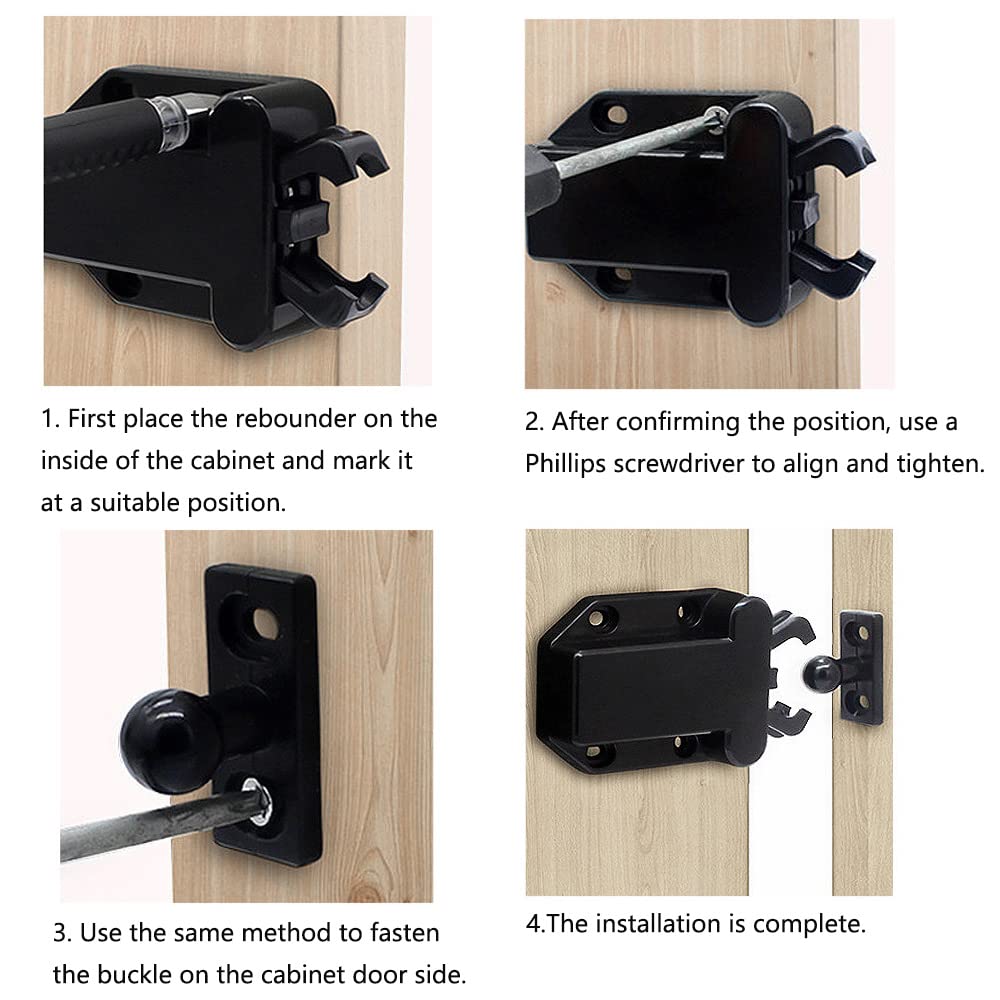 1. First place the rebounder on the inside of the cabinet and mark it at a suitable position.

2. After confirming the position, use a Phillips screwdriver to align and tighten.

3. Use the same method to fasten the buckle on the cabinet door side.

4.The installation is complete.