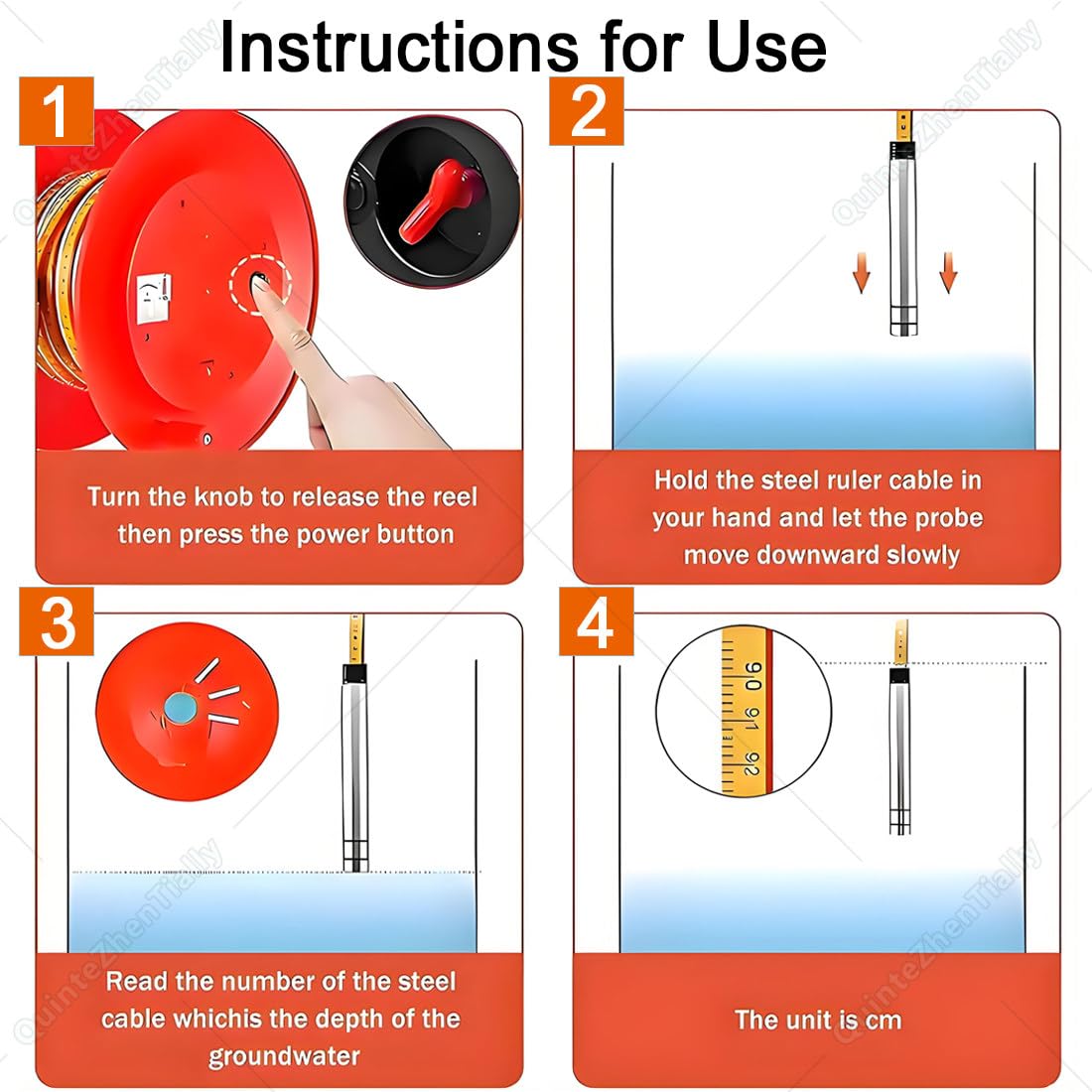 Instructions for Use

1

Turn the knob to release the reel then press the power button

2

Hold the steel ruler cable in your hand and let the probe move downward slowly

3

Read the number of the steel cable whichis the depth of the groundwater

4

90
91
92

The unit is cm

QuinteZhenTially