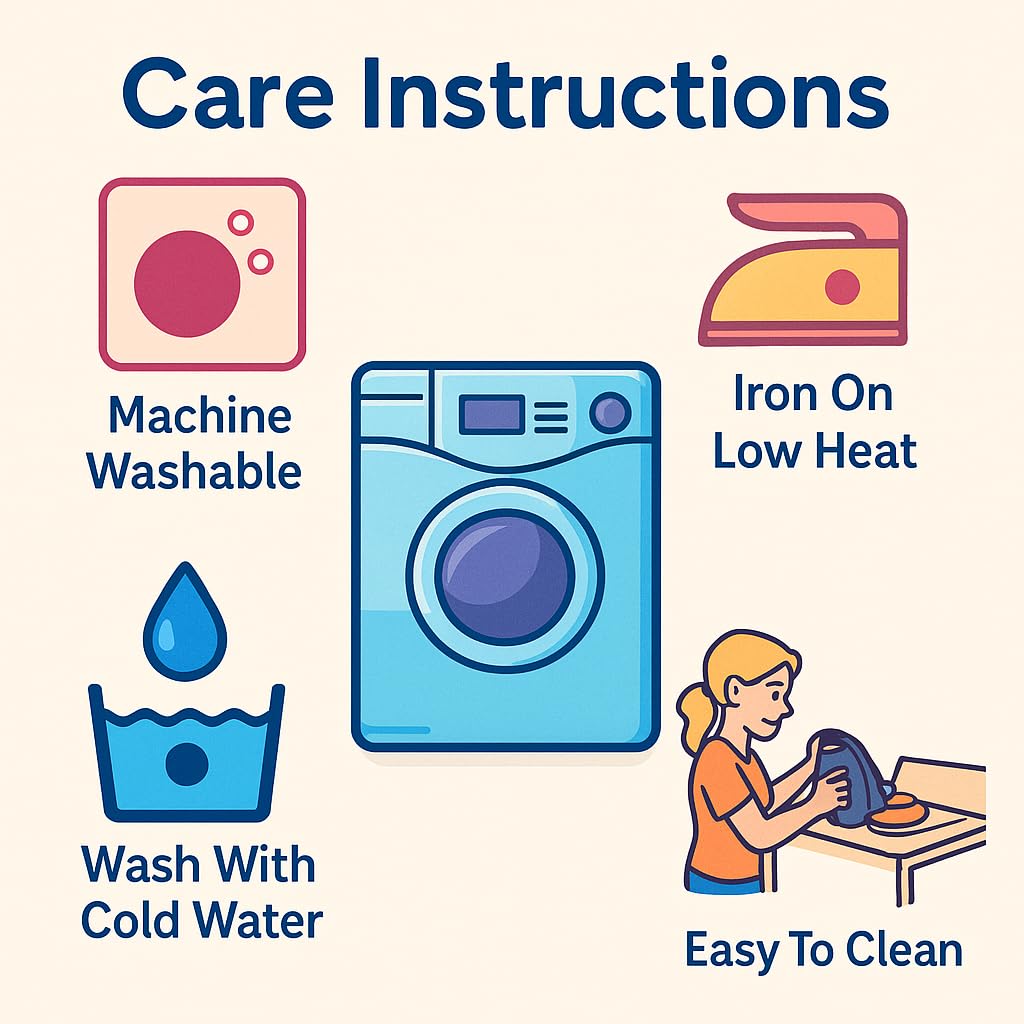 Care Instructions

Machine Washable

Iron On Low Heat

Wash With Cold Water

Easy To Clean