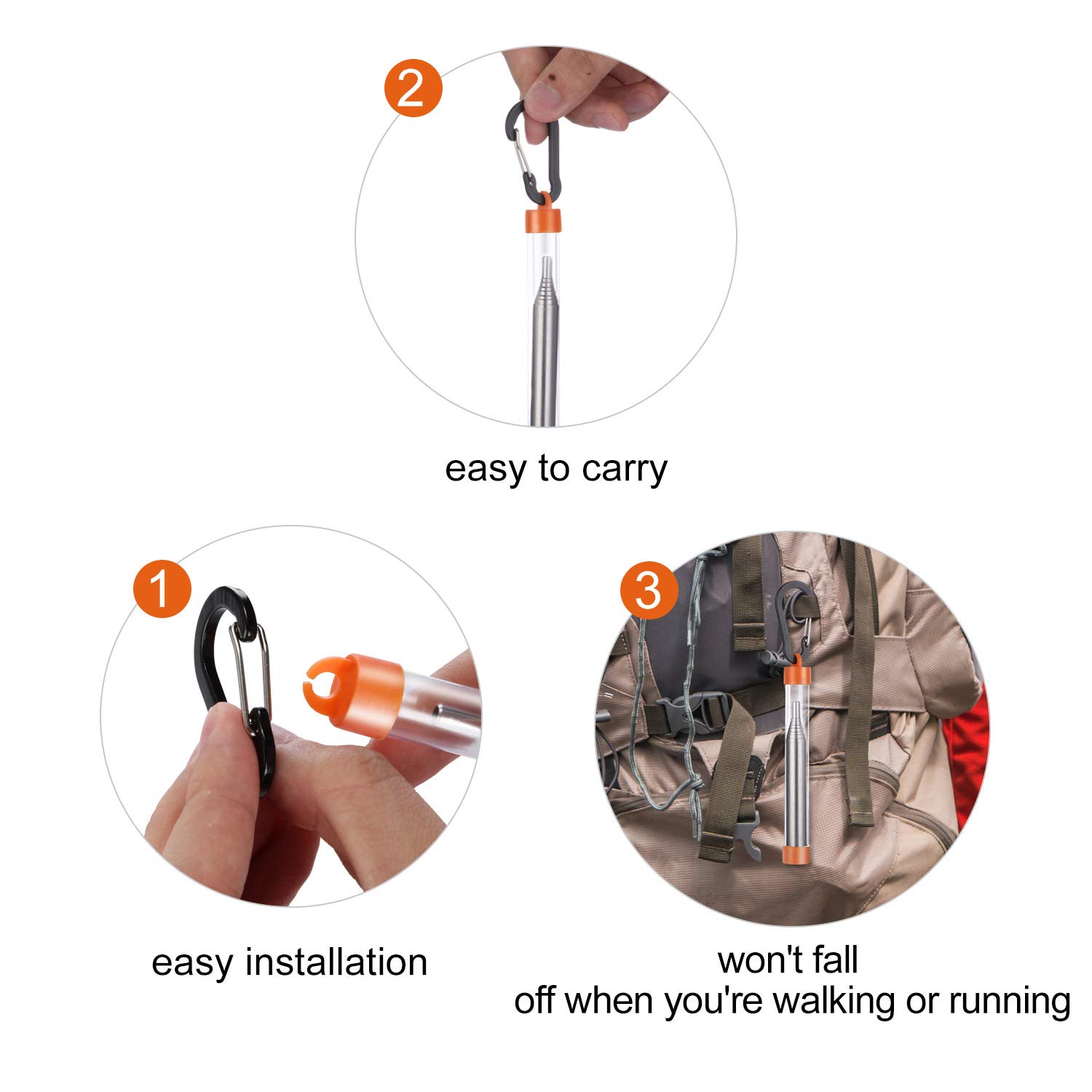 2

easy to carry

1

easy installation

3

won't fall
off when you're walking or running