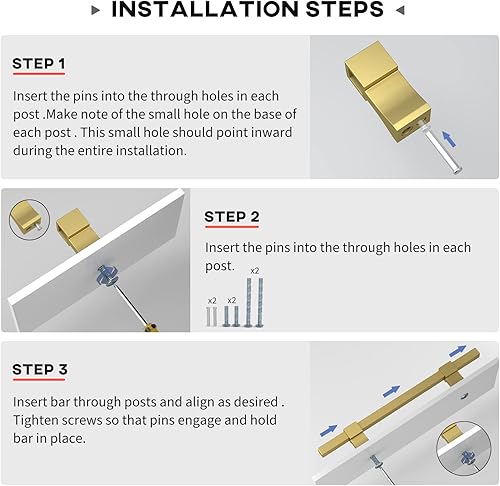 INSTALLATION STEPS

STEP 1

Insert the pins into the through holes in each post .Make note of the small hole on the base of each post . This small hole should point inward during the entire installation.

STEP 2

Insert the pins into the through holes in each post.

x2 x2 x2

STEP 3

Insert bar through posts and align as desired . Tighten screws so that pins engage and hold bar in place.