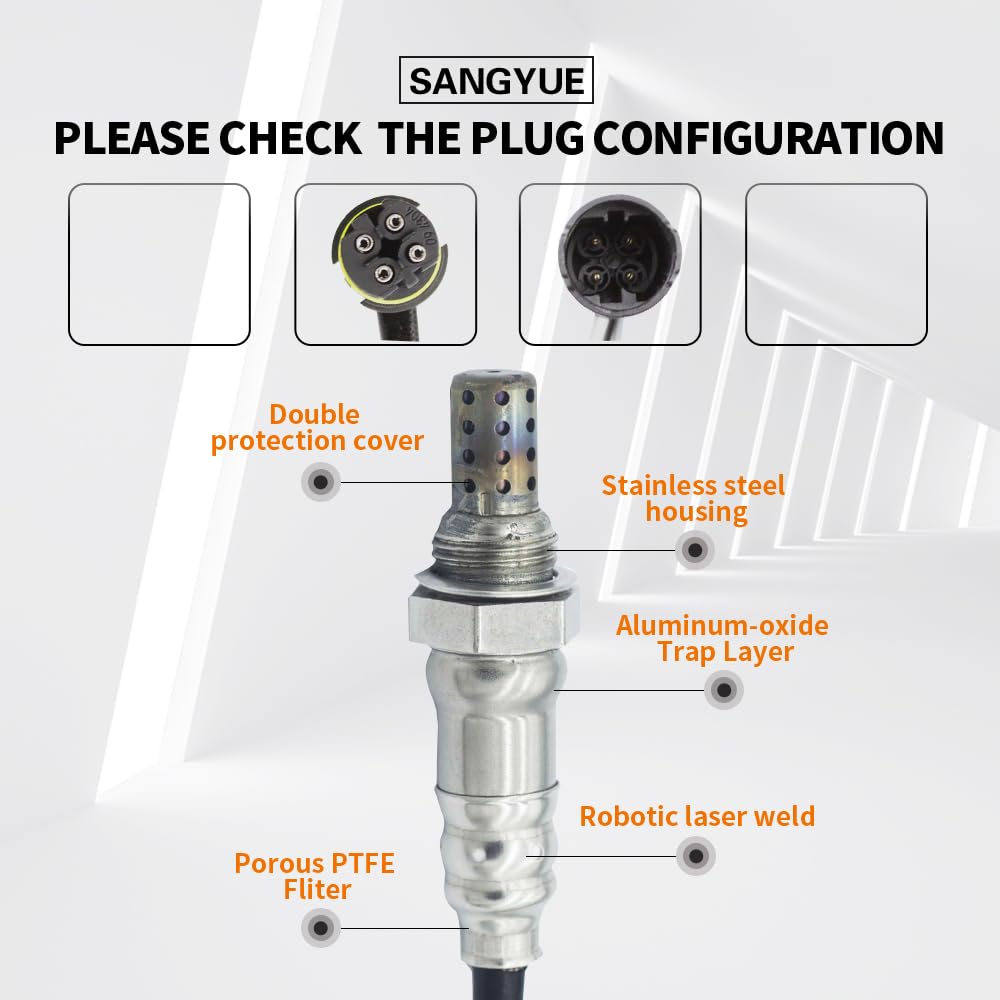 SANGYUE

PLEASE CHECK THE PLUG CONFIGURATION

Double protection cover

Stainless steel housing

Aluminum-oxide Trap Layer

Robotic laser weld

Porous PTFE Fliter