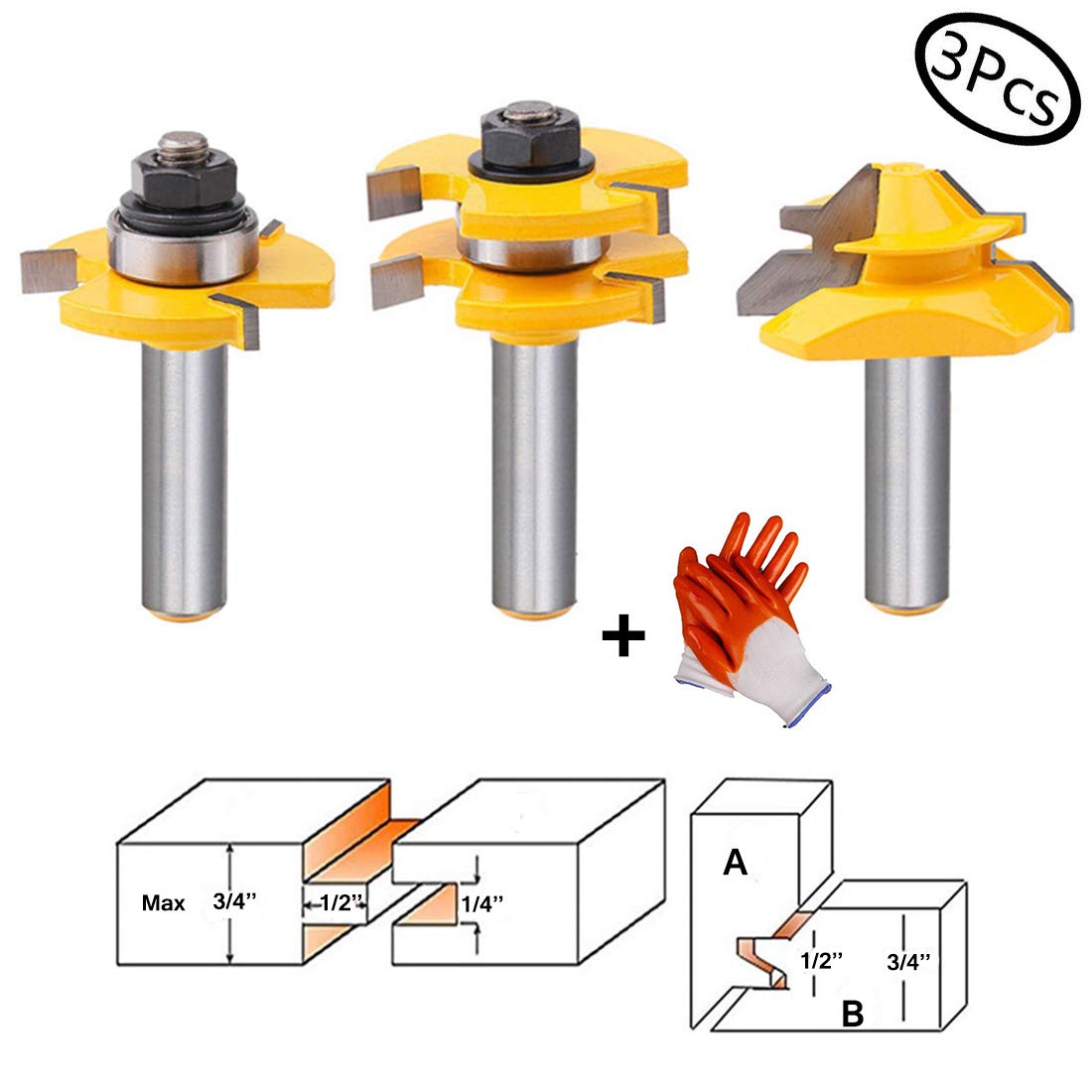 3Pcs

+

Max 3/4'' 1/2'' 1/4''

A

1/2'' 3/4''

B