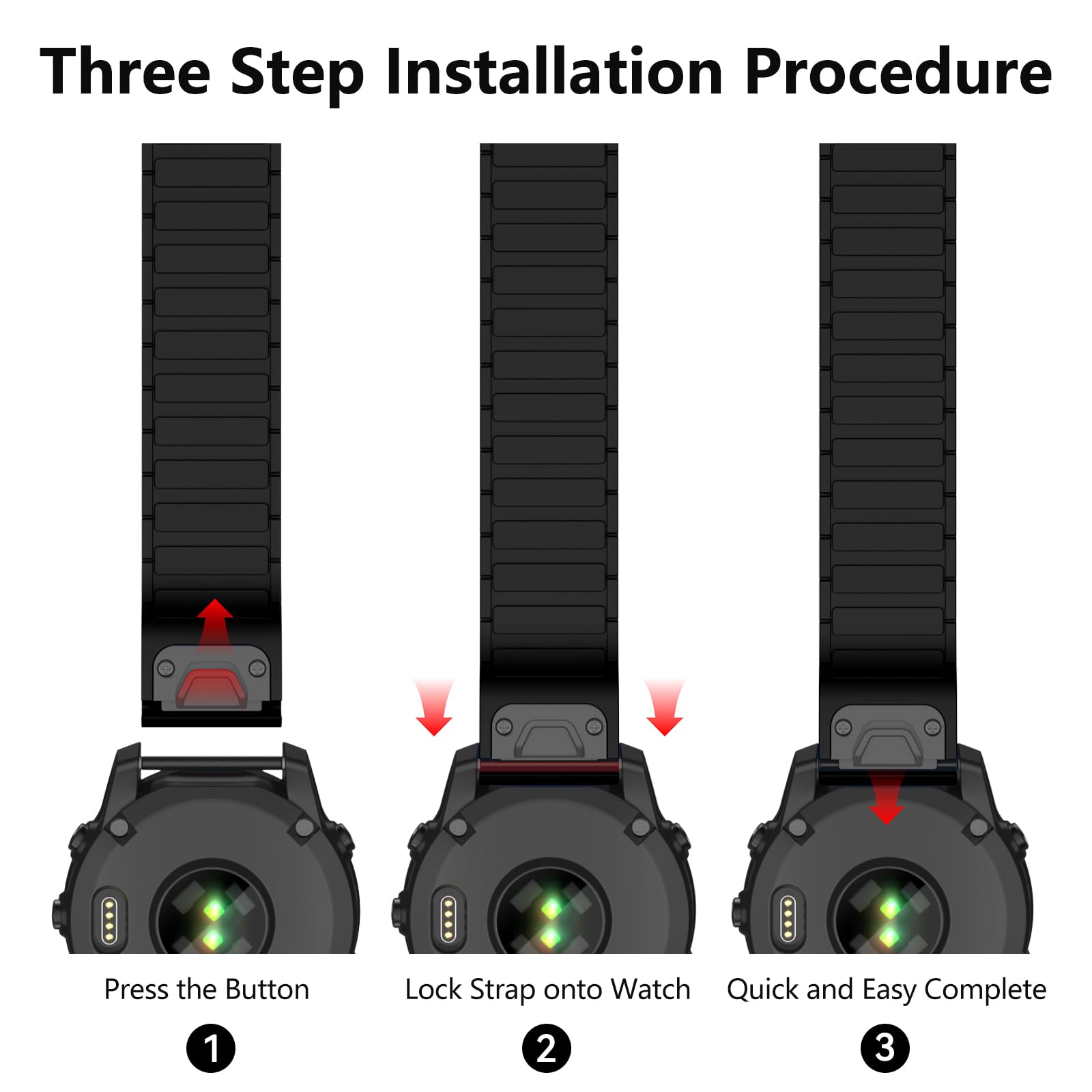 Three Step Installation Procedure

Press the Button
1

Lock Strap onto Watch
2

Quick and Easy Complete
3