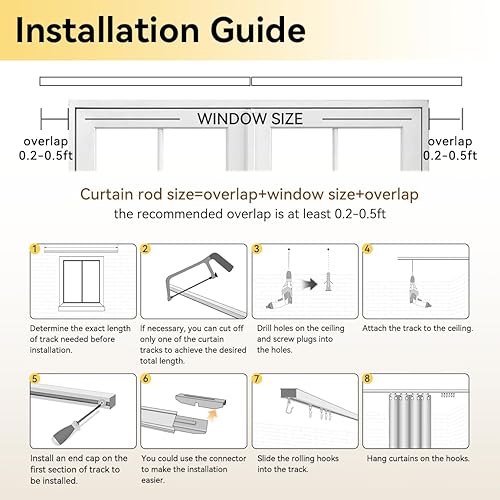 Installation Guide

WINDOW SIZE

overlap
0.2-0.5ft

overlap
0.2-0.5ft

Curtain rod size=overlap+window size+overlap
the recommended overlap is at least 0.2-0.5ft

1
Determine the exact length of track needed before installation.

2
If necessary, you can cut off only one of the curtain tracks to achieve the desired total length.

3
Drill holes on the ceiling and screw plugs into the holes.

4
Attach the track to the ceiling.

5
Install an end cap on the first section of track to be installed.

6
You could use the connector to make the installation easier.

7
Slide the rolling hooks into the track.

8
Hang curtains on the hooks.