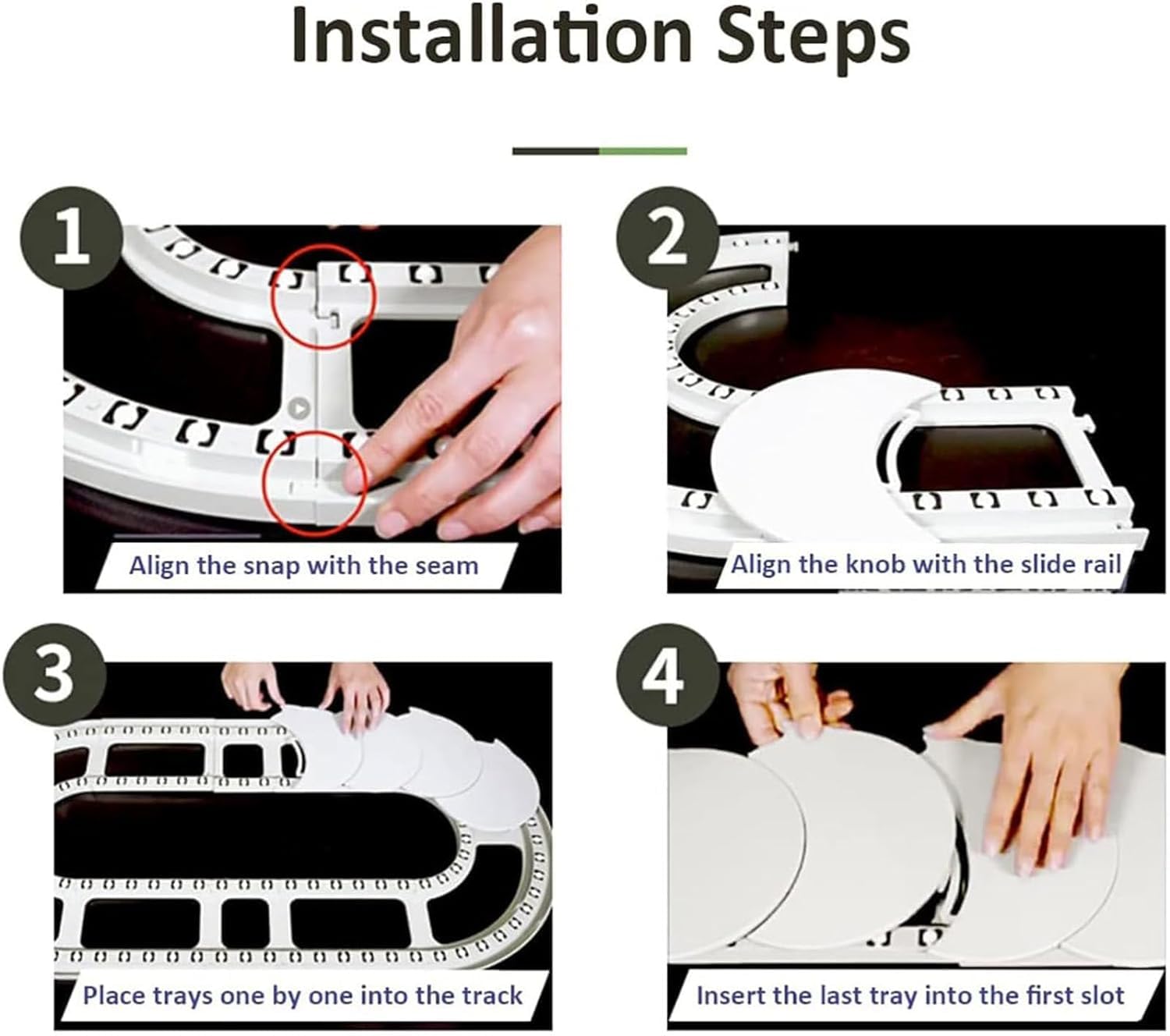 Installation Steps

1

Align the snap with the seam

2

Align the knob with the slide rail

3

Place trays one by one into the track

4

Insert the last tray into the first slot