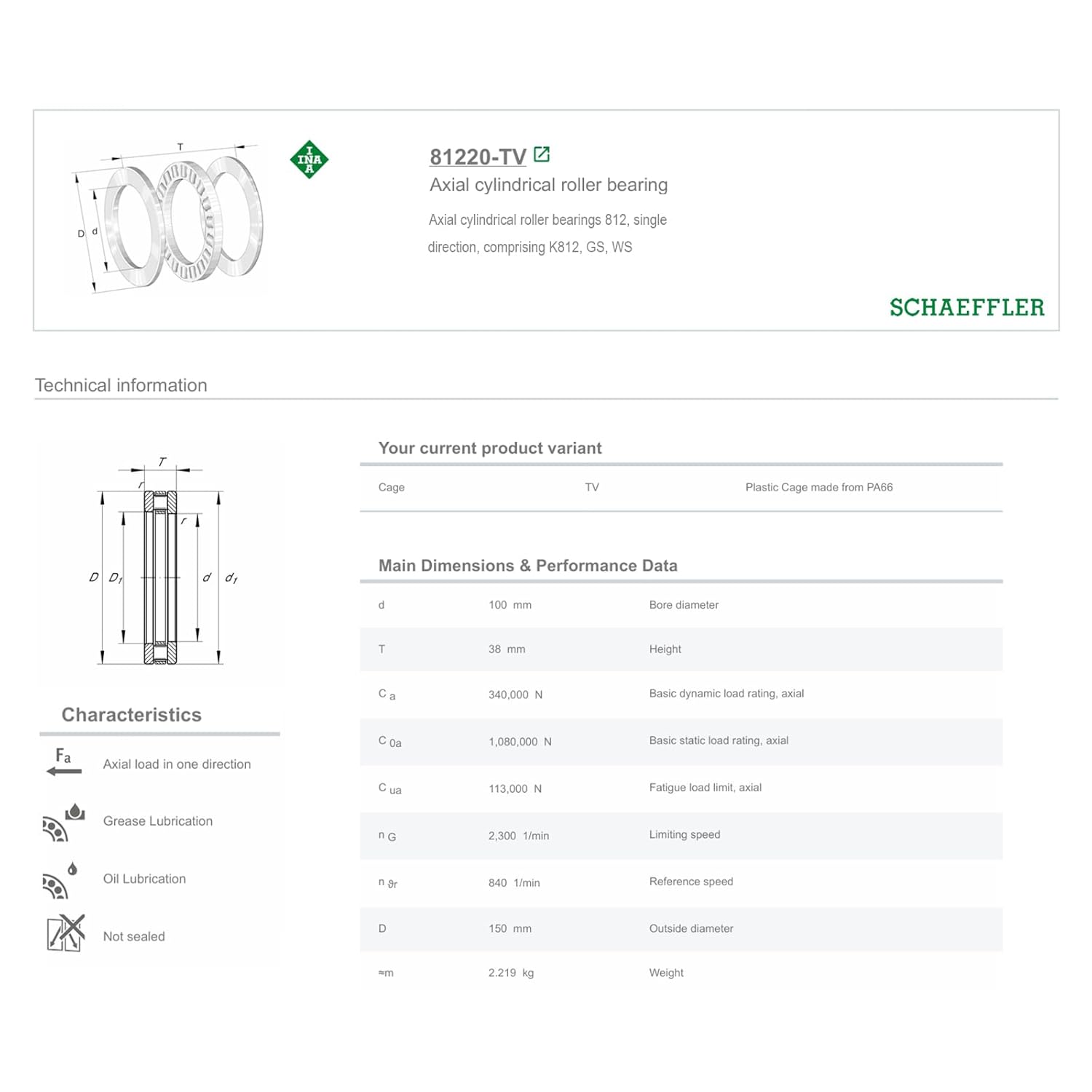 T

D d

INA

81220-TV

Axial cylindrical roller bearing

Axial cylindrical roller bearings 812, single direction, comprising K812, GS, WS

SCHAEFFLER

Technical information

T

r

r

D $D_1$ d $d_1$

Characteristics

$F_a$

Axial load in one direction

Grease Lubrication

Oil Lubrication

Not sealed

Your current product variant

| Cage | TV | Plastic Cage made from PA66 |
|---|---|---|

Main Dimensions & Performance Data

| d | 100 mm | Bore diameter |
|---|---|---|
| T | 38 mm | Height |
| $C_a$ | 340,000 N | Basic dynamic load rating, axial |
| $C_{0a}$ | 1,080,000 N | Basic static load rating, axial |
| $C_{ua}$ | 113,000 N | Fatigue load limit, axial |
| $n_G$ | 2,300 1/min | Limiting speed |
| $n_{\vartheta r}$ | 840 1/min | Reference speed |
| D | 150 mm | Outside diameter |
| ≈m | 2.219 kg | Weight |