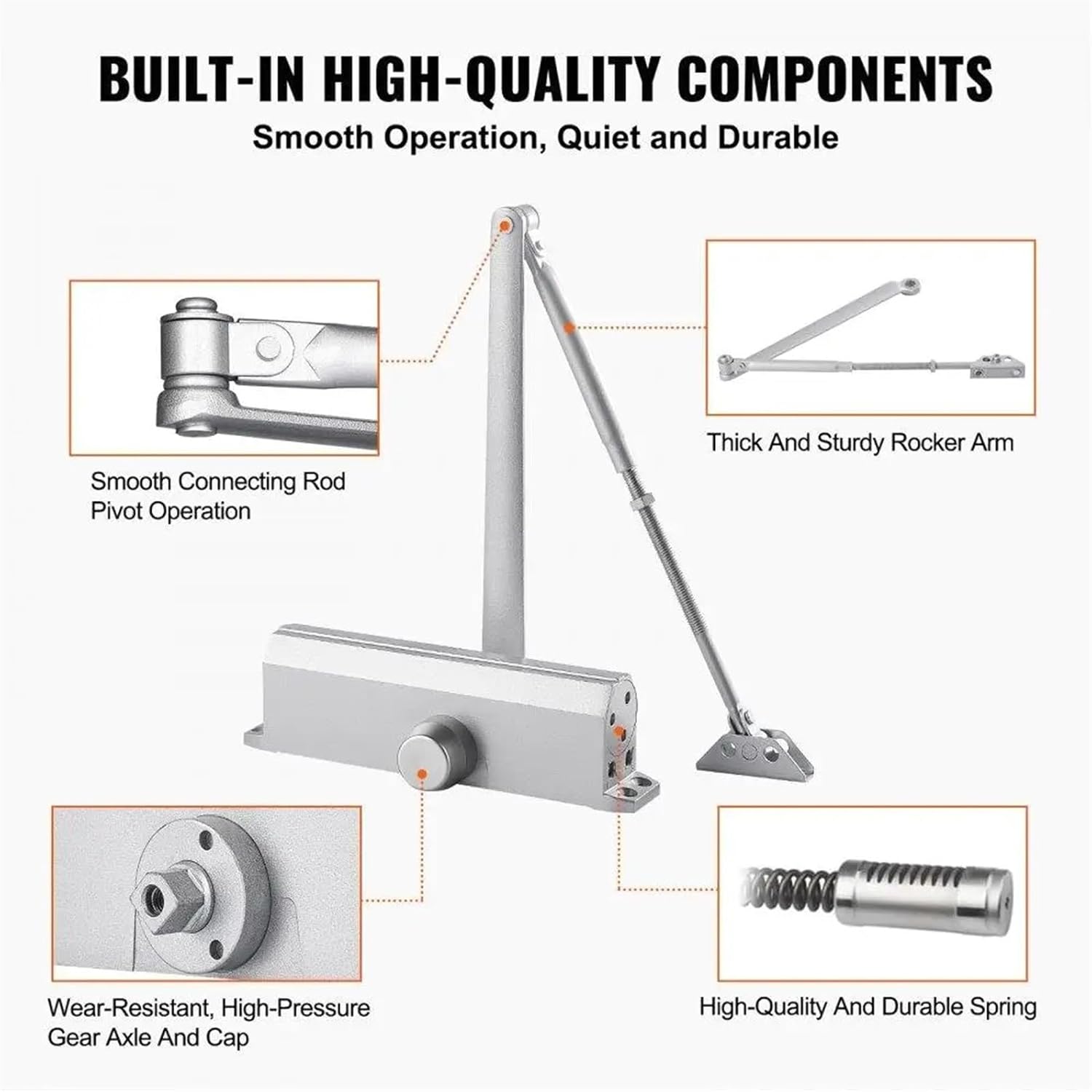 BUILT-IN HIGH-QUALITY COMPONENTS
Smooth Operation, Quiet and Durable

Smooth Connecting Rod Pivot Operation

Thick And Sturdy Rocker Arm

Wear-Resistant, High-Pressure Gear Axle And Cap

High-Quality And Durable Spring