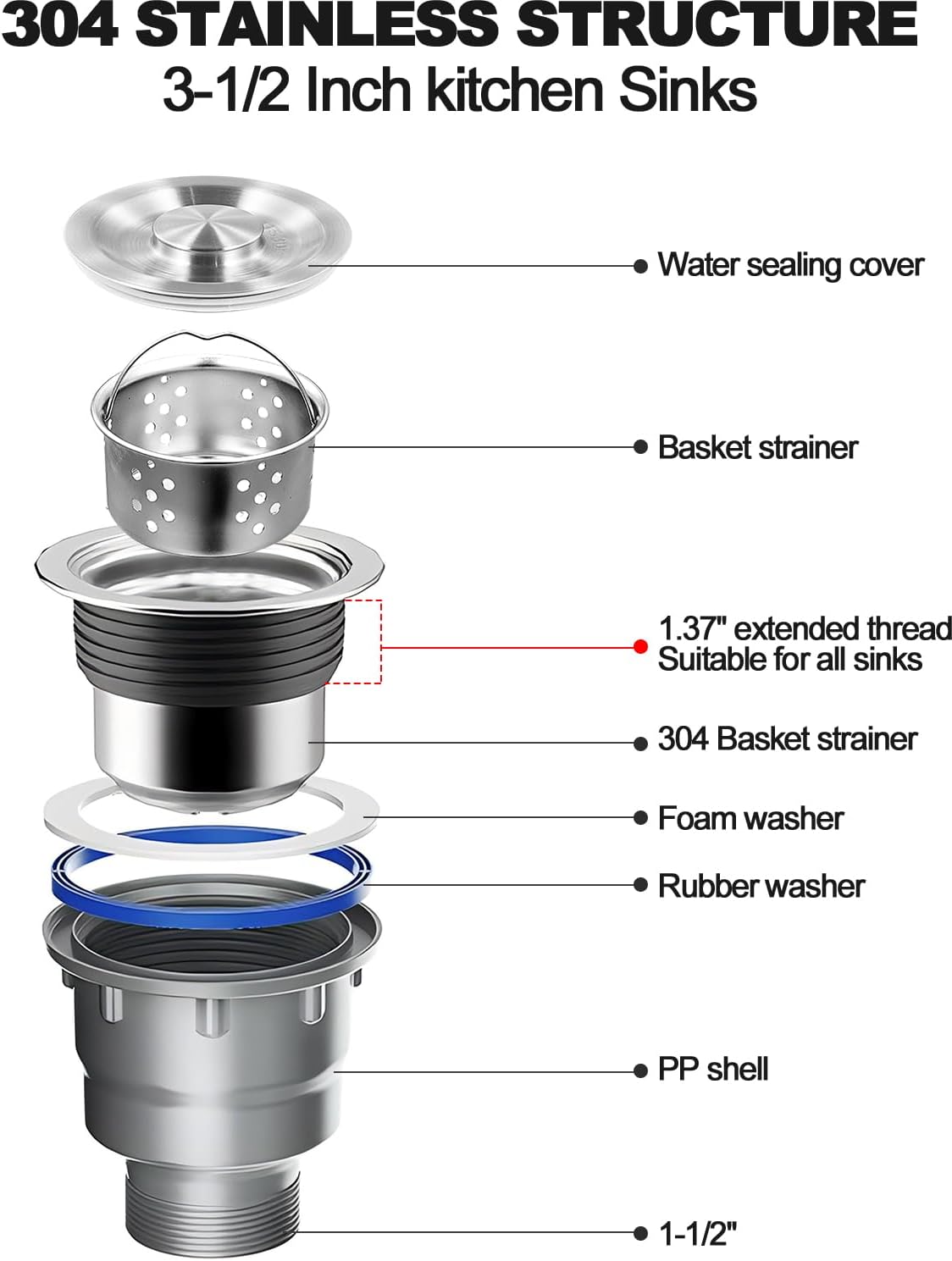 304 STAINLESS STRUCTURE
3-1/2 Inch kitchen Sinks

Water sealing cover

Basket strainer

1.37" extended thread
Suitable for all sinks

304 Basket strainer

Foam washer

Rubber washer

PP shell

1-1/2"