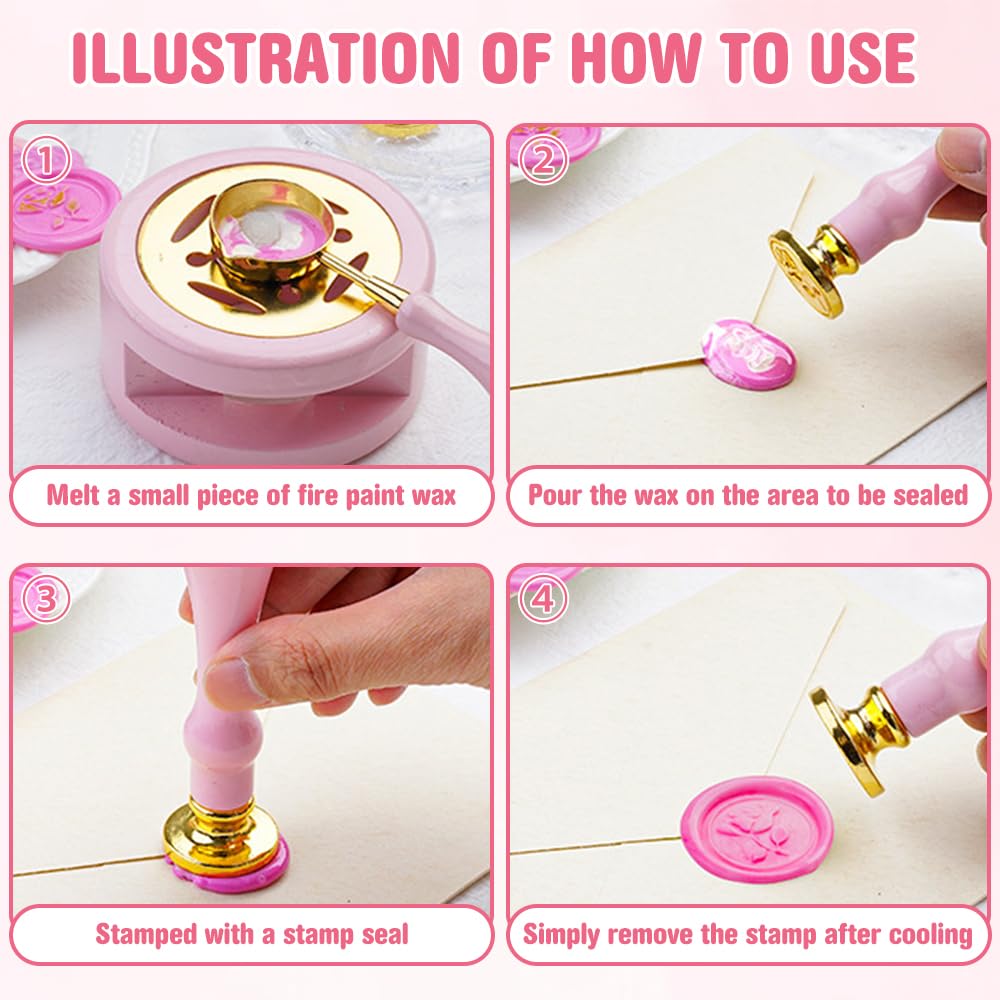 ILLUSTRATION OF HOW TO USE

①

Melt a small piece of fire paint wax

②

Pour the wax on the area to be sealed

③

Stamped with a stamp seal

④

Simply remove the stamp after cooling