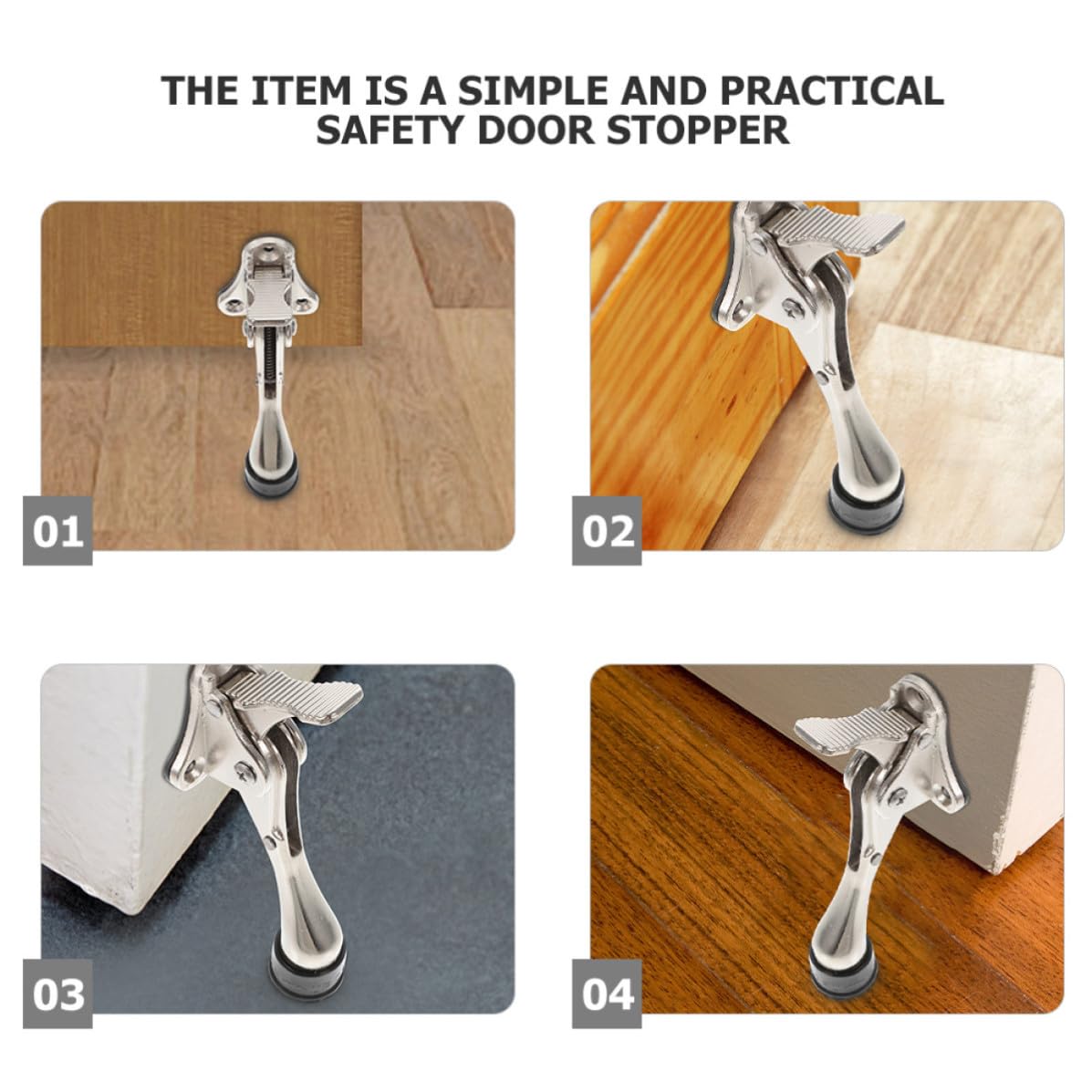 THE ITEM IS A SIMPLE AND PRACTICAL SAFETY DOOR STOPPER

01

02

03

04