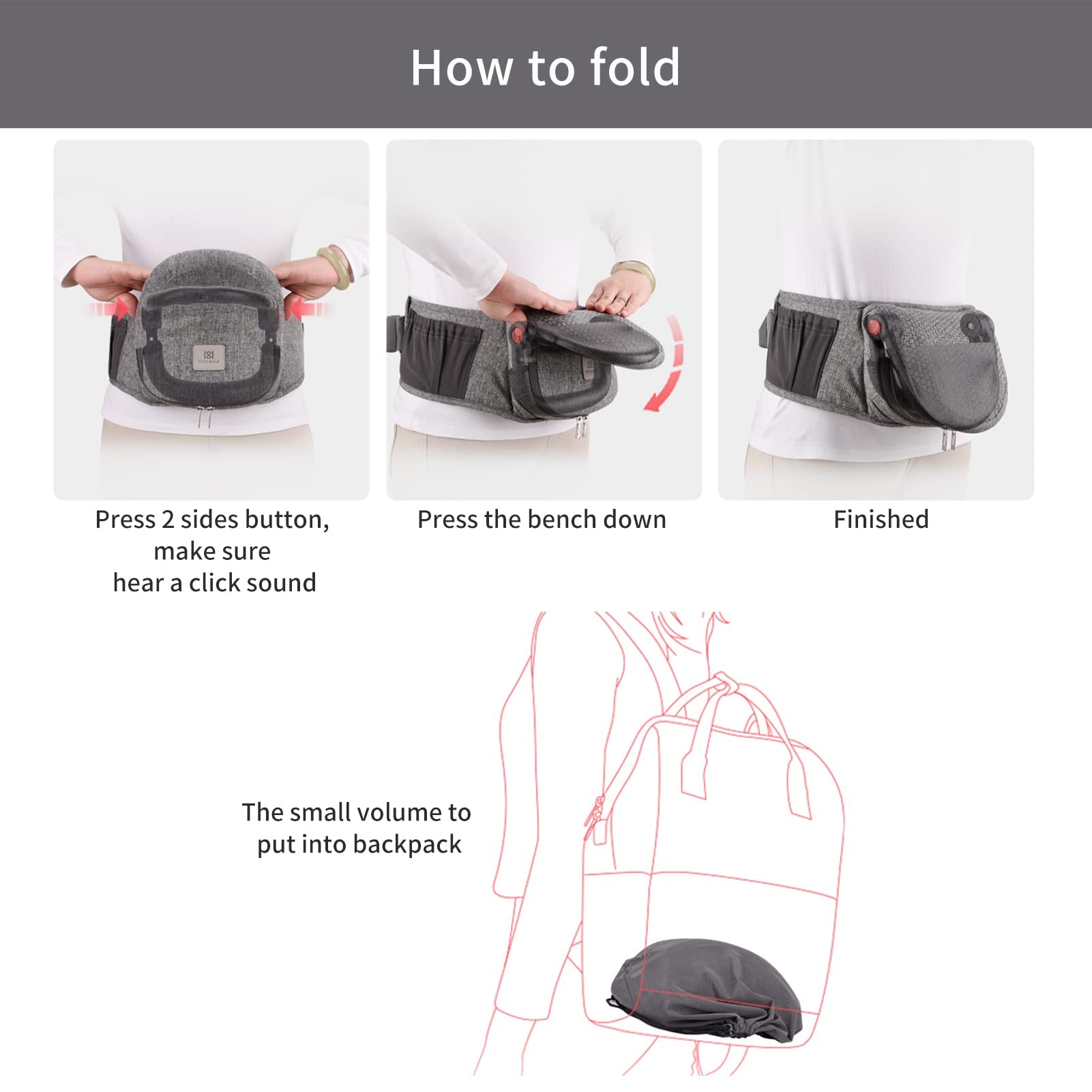 How to fold

Press 2 sides button, make sure hear a click sound

Press the bench down

Finished

The small volume to put into backpack