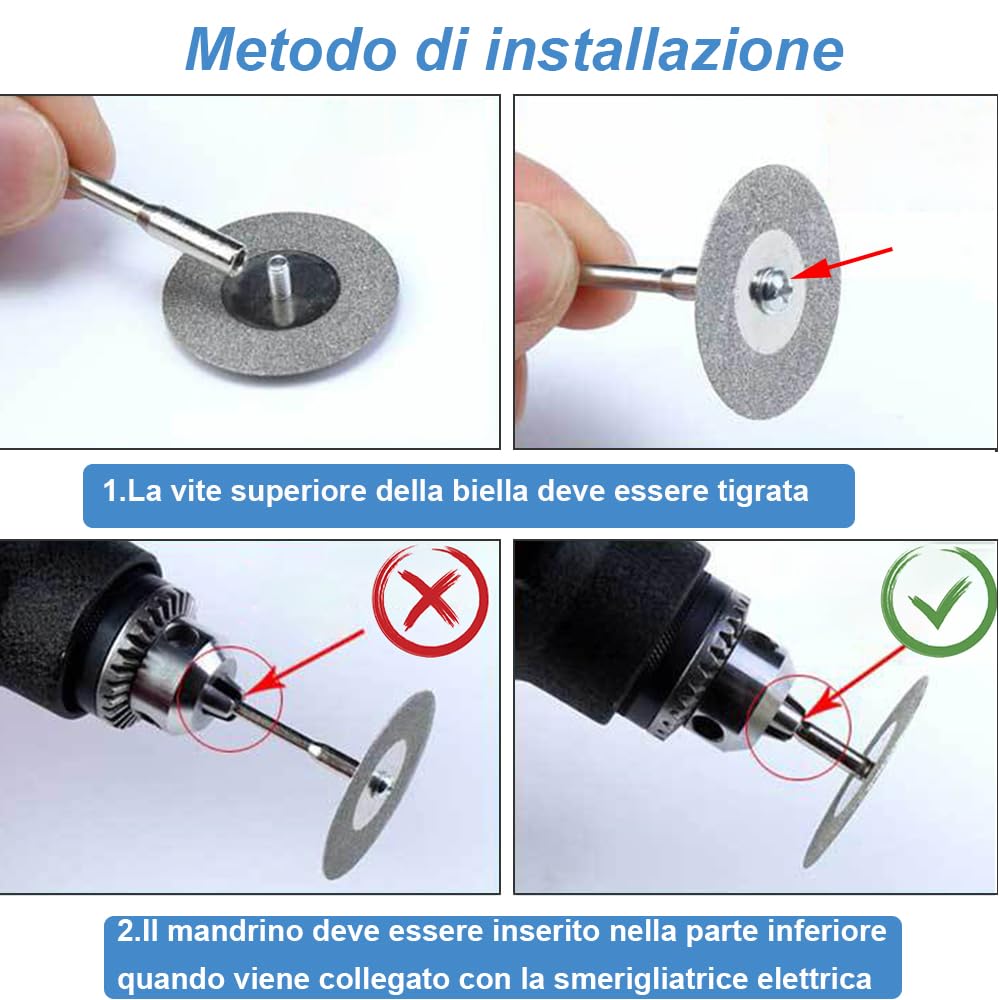 Metodo di installazione

1.La vite superiore della biella deve essere tigrata

2.Il mandrino deve essere inserito nella parte inferiore quando viene collegato con la smerigliatrice elettrica