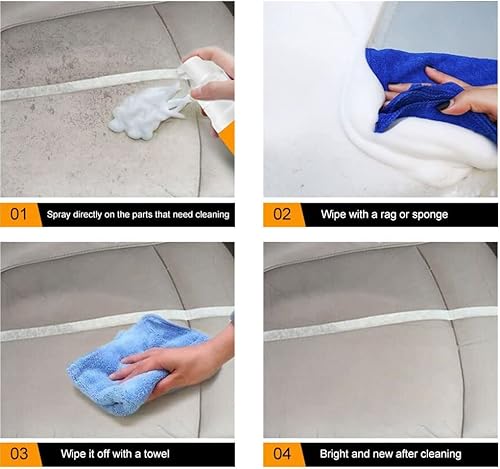 01 Spray directly on the parts that need cleaning

02 Wipe with a rag or sponge

03 Wipe it off with a towel

04 Bright and new after cleaning