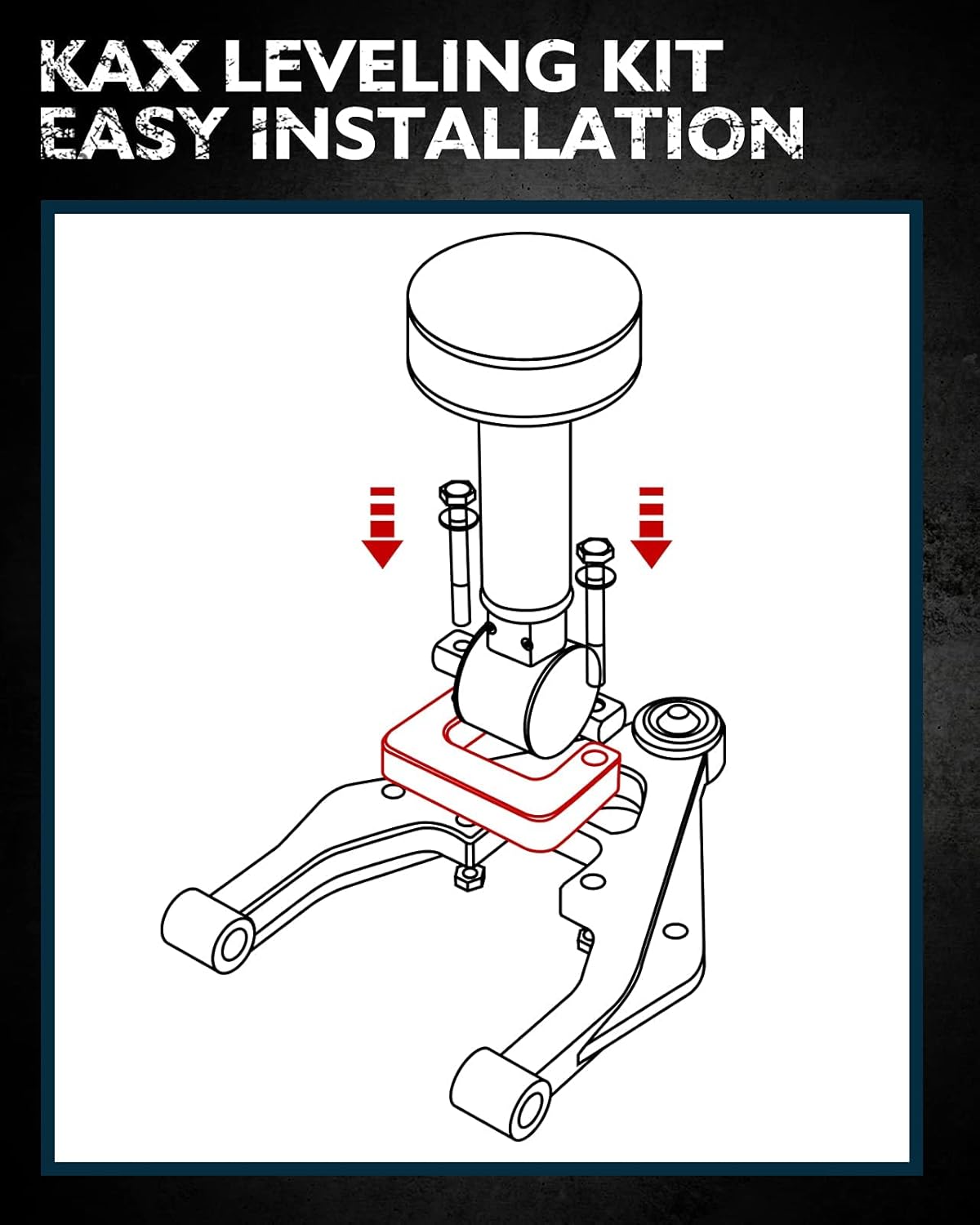 KAX LEVELING KIT
EASY INSTALLATION