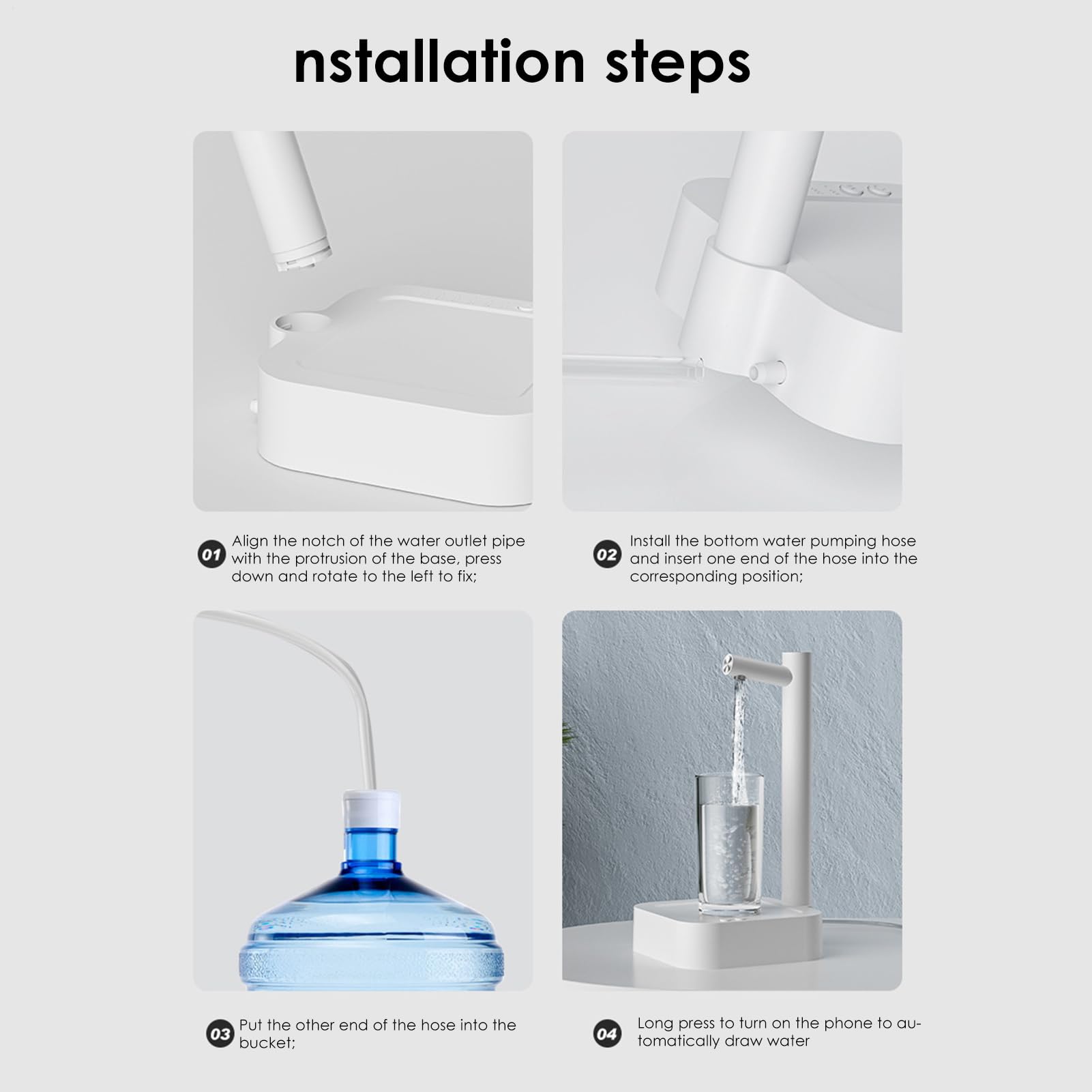 nstallation steps

01 Align the notch of the water outlet pipe with the protrusion of the base, press down and rotate to the left to fix;

02 Install the bottom water pumping hose and insert one end of the hose into the corresponding position;

03 Put the other end of the hose into the bucket;

04 Long press to turn on the phone to automatically draw water