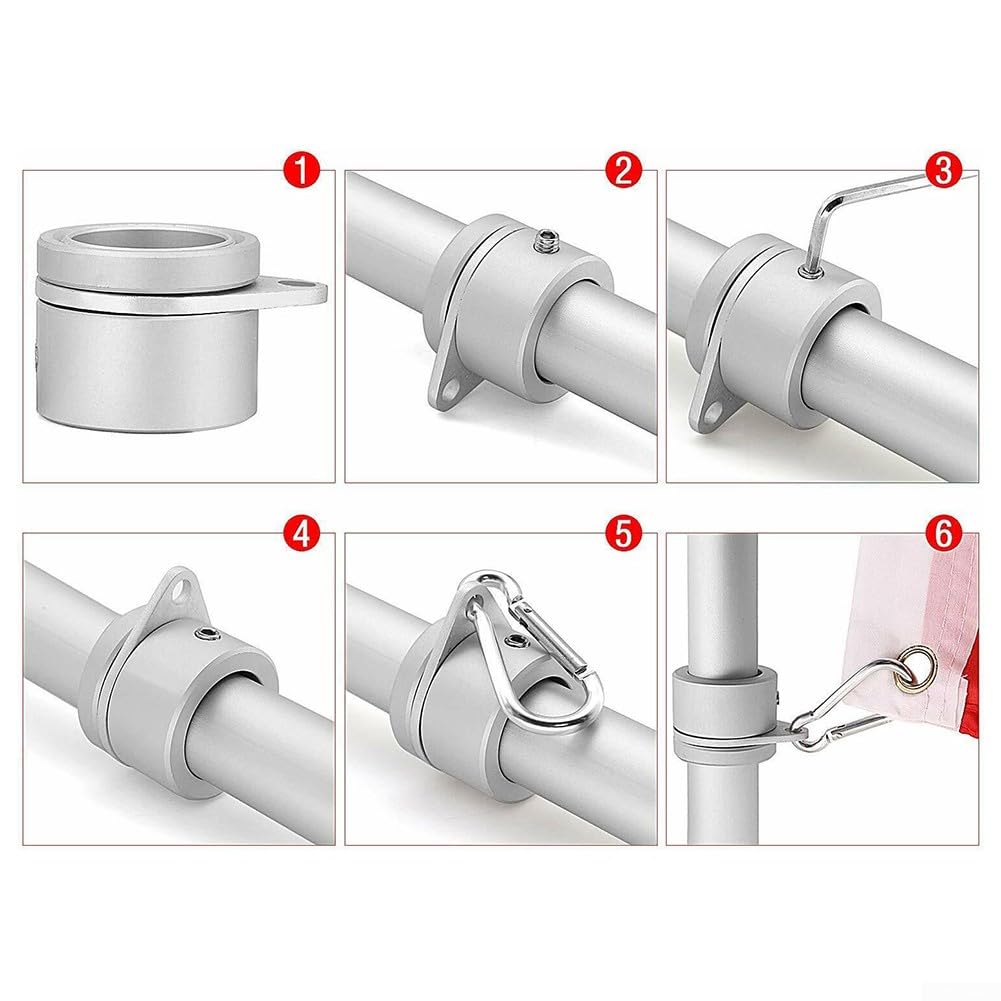 1
2
3
4
5
6