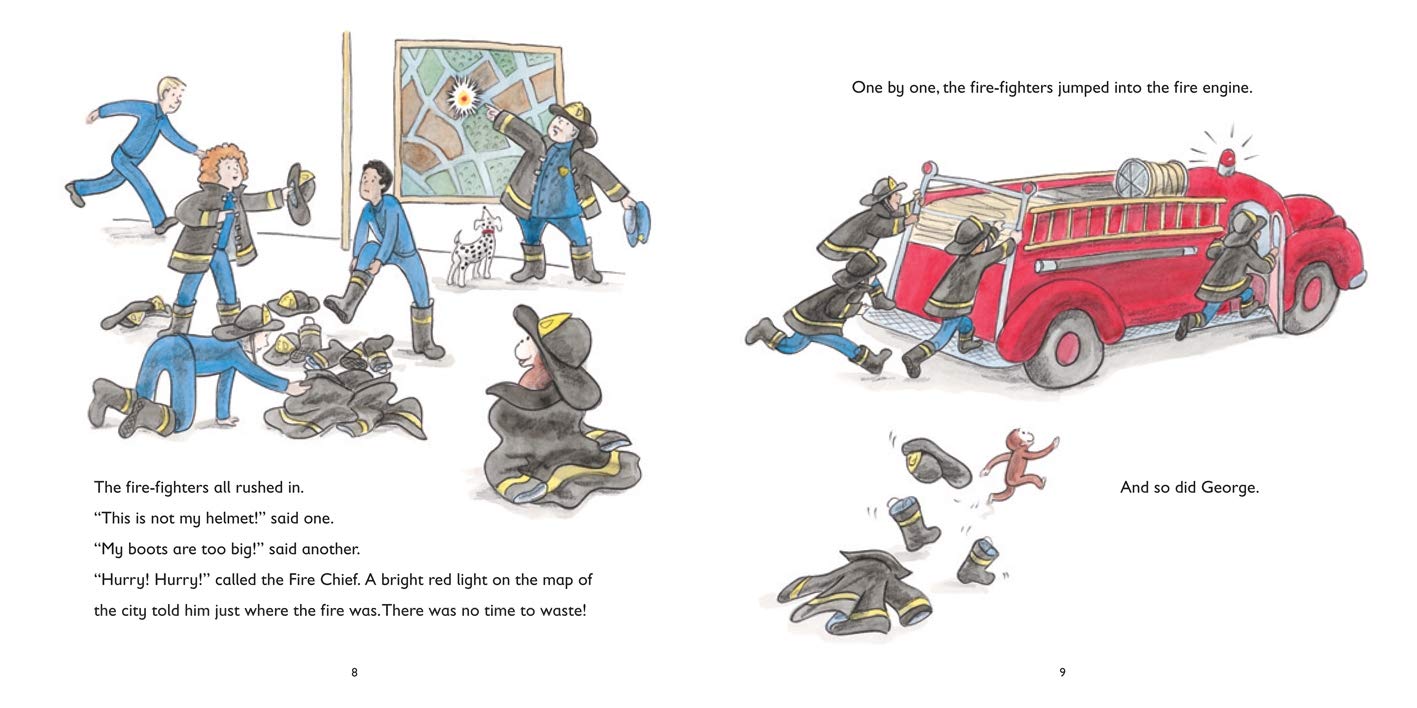 The fire-fighters all rushed in.

"This is not my helmet!" said one.

"My boots are too big!" said another.

"Hurry! Hurry!" called the Fire Chief. A bright red light on the map of the city told him just where the fire was. There was no time to waste!

8

One by one, the fire-fighters jumped into the fire engine.

And so did George.

9