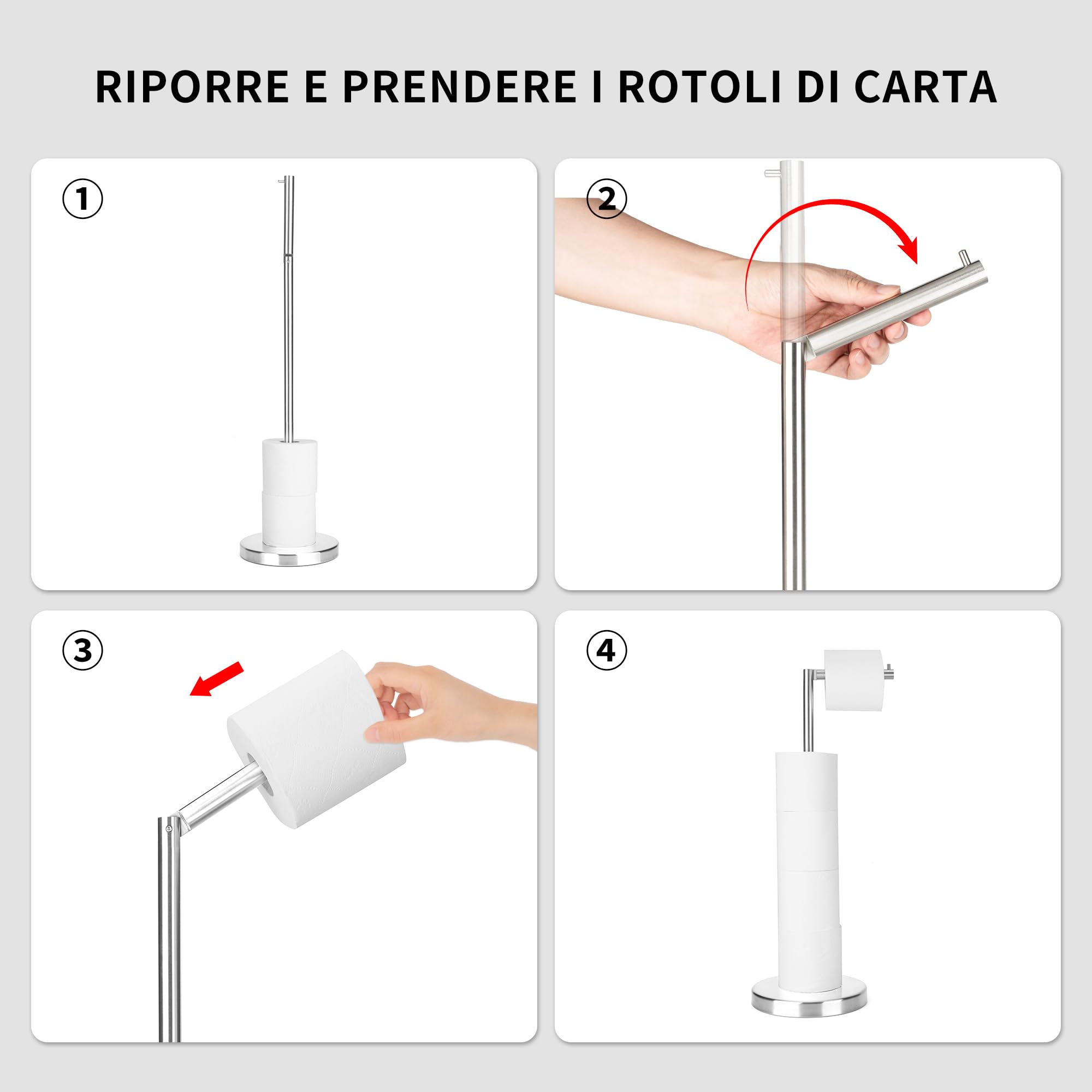 RIPORRE E PRENDERE I ROTOLI DI CARTA

①

②

③

④