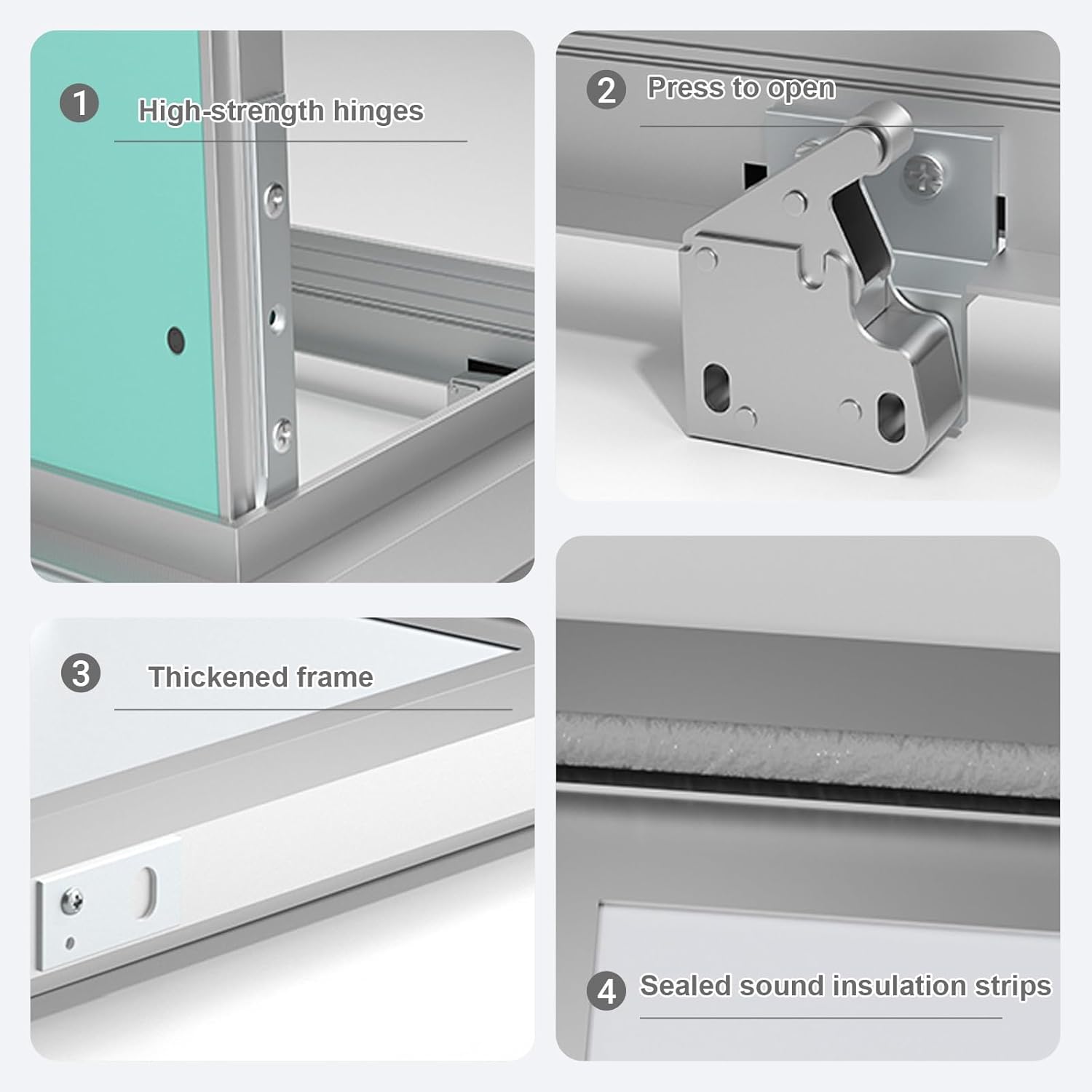 1 High-strength hinges

2 Press to open

3 Thickened frame

4 Sealed sound insulation strips