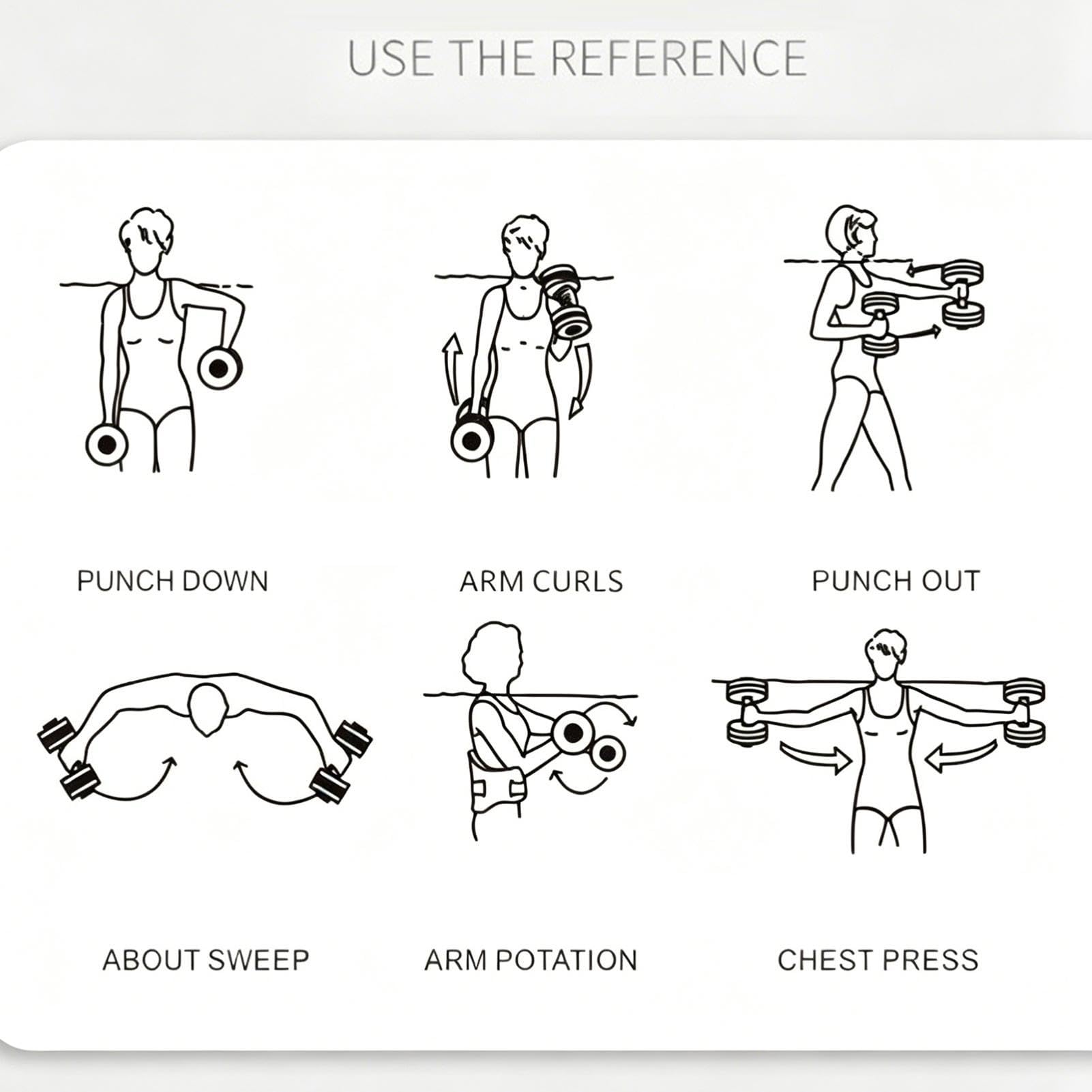 USE THE REFERENCE

PUNCH DOWN

ARM CURLS

PUNCH OUT

ABOUT SWEEP

ARM POTATION

CHEST PRESS