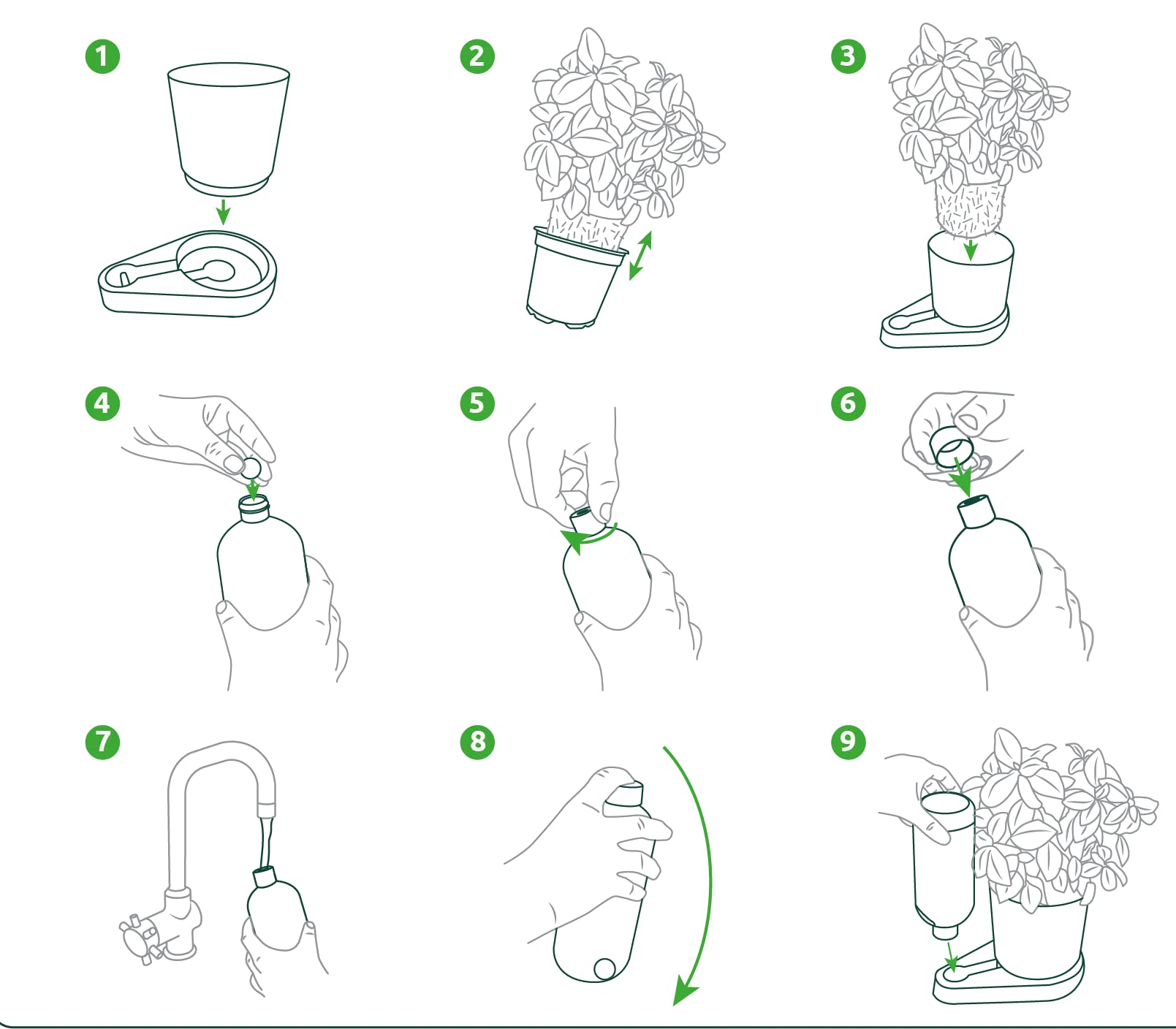 1
2
3
4
5
6
7
8
9