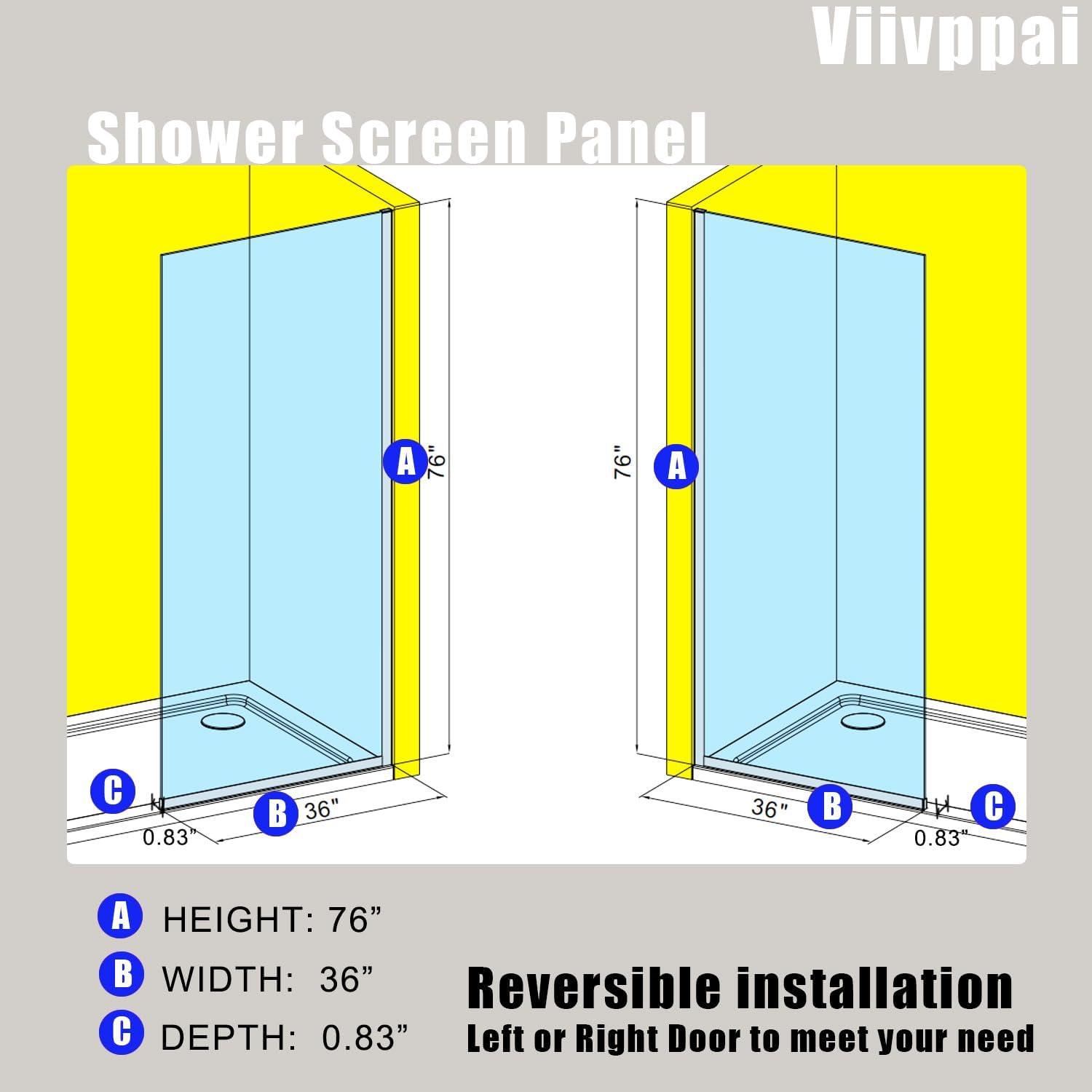 Viivppai

Shower Screen Panel

A 76"

C

0.83"

B 36"

76" A

36" B

C

0.83"

A HEIGHT: 76”

B WIDTH: 36”

C DEPTH: 0.83”

Reversible installation

Left or Right Door to meet your need