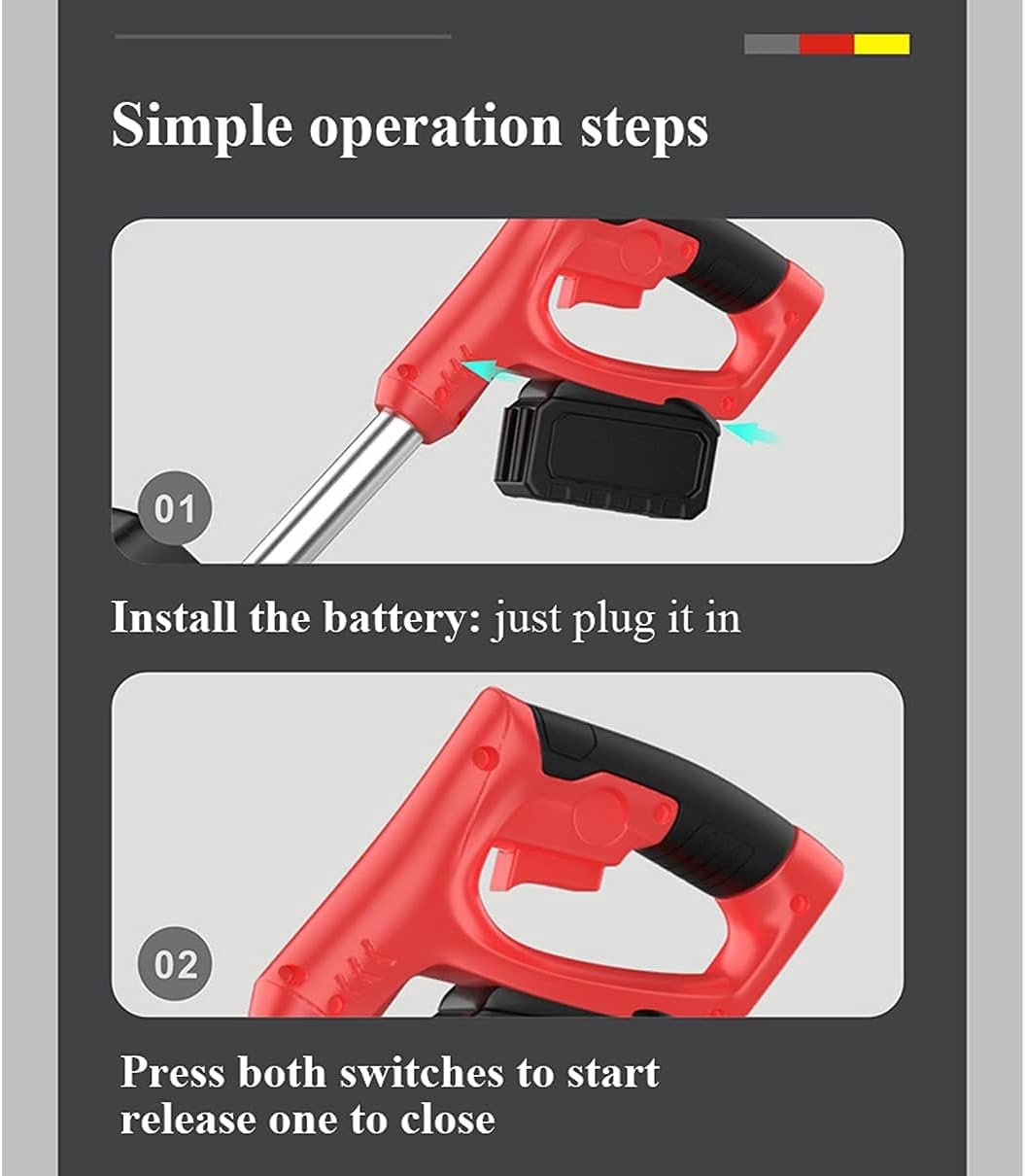 Simple operation steps

01

Install the battery: just plug it in

02

Press both switches to start release one to close