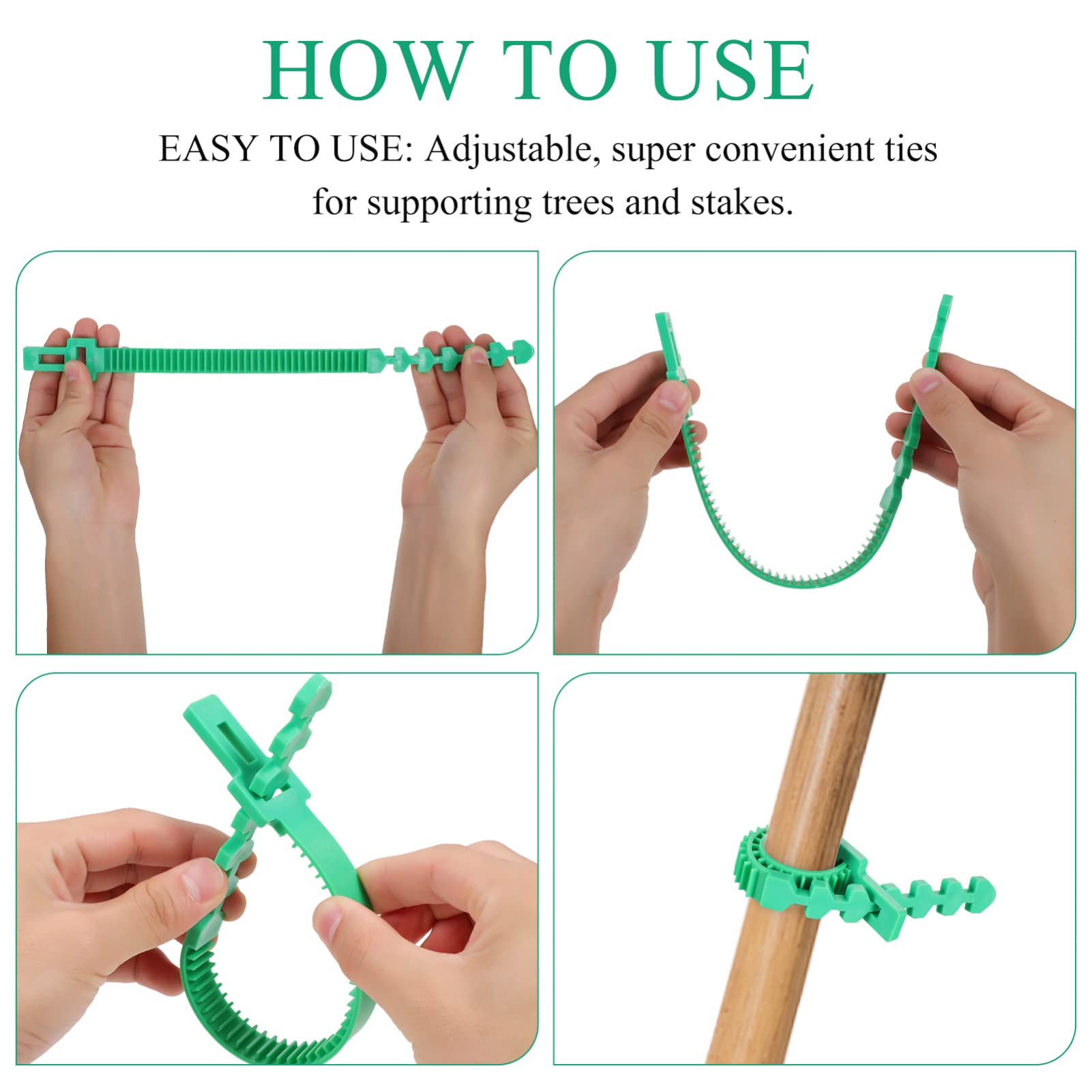 HOW TO USE

EASY TO USE: Adjustable, super convenient ties for supporting trees and stakes.