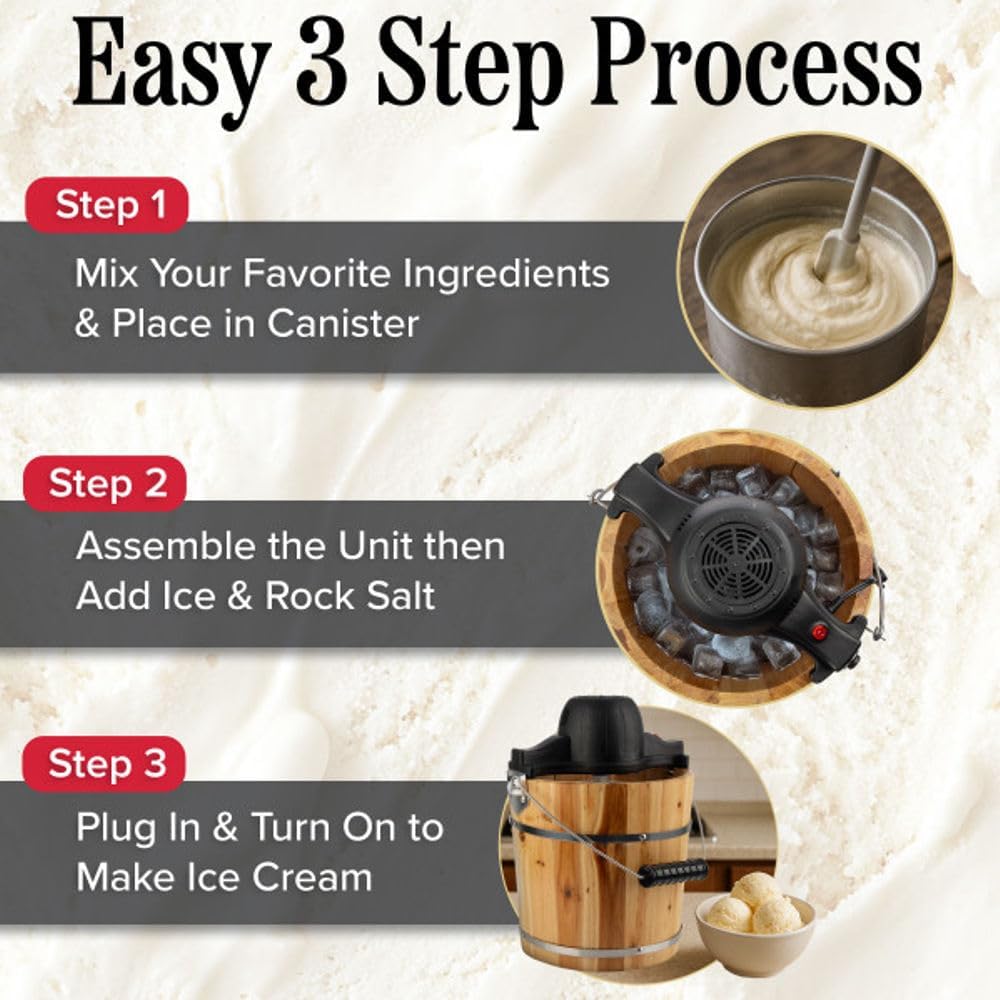 Easy 3 Step Process

Step 1

Mix Your Favorite Ingredients & Place in Canister

Step 2

Assemble the Unit then Add Ice & Rock Salt

Step 3

Plug In & Turn On to Make Ice Cream