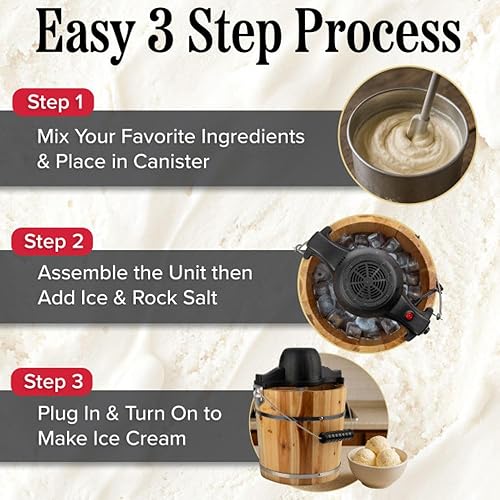 Easy 3 Step Process

Step 1

Mix Your Favorite Ingredients & Place in Canister

Step 2

Assemble the Unit then Add Ice & Rock Salt

Step 3

Plug In & Turn On to Make Ice Cream