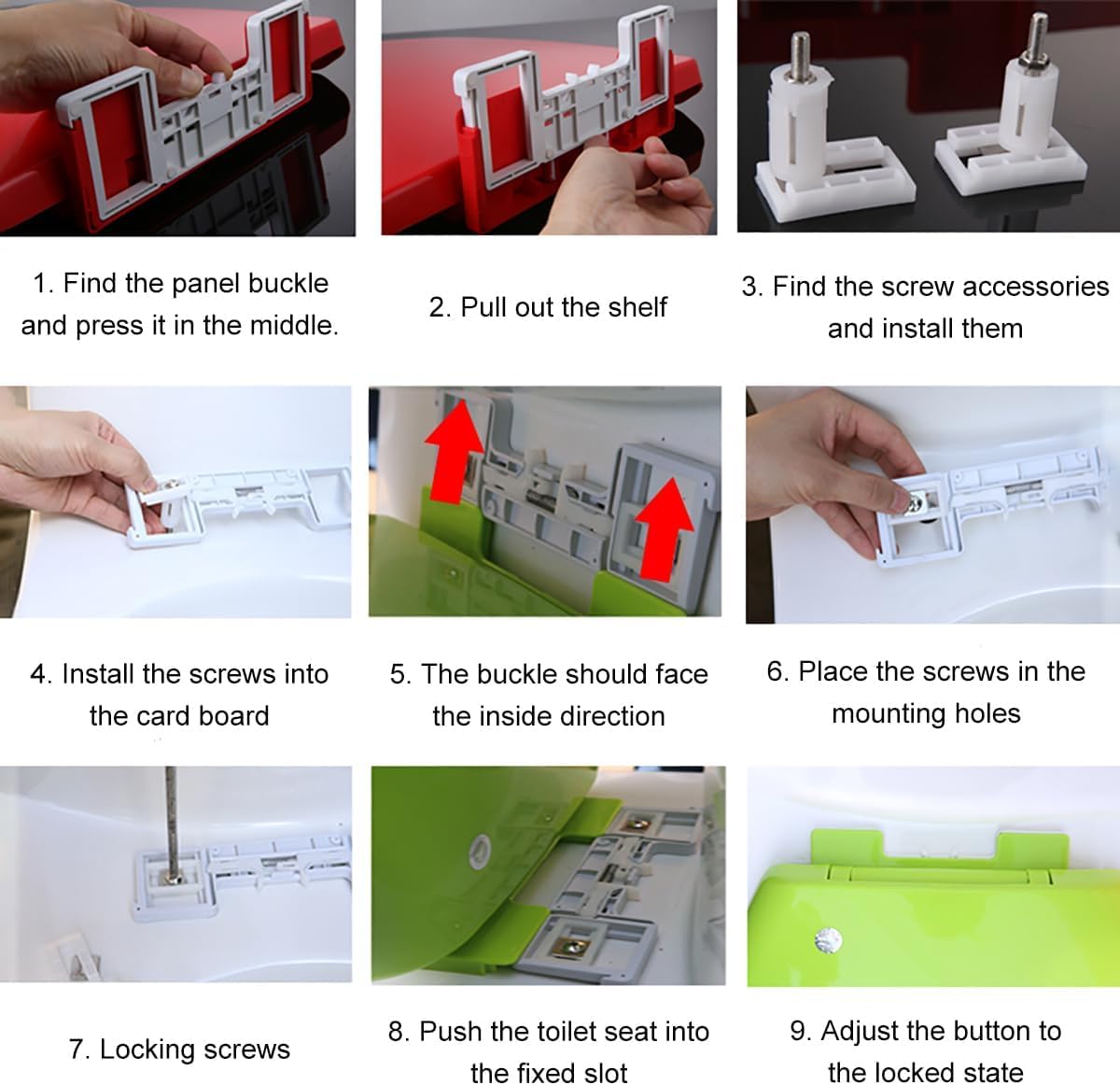 1. Find the panel buckle and press it in the middle.

2. Pull out the shelf

3. Find the screw accessories and install them

4. Install the screws into the card board

5. The buckle should face the inside direction

6. Place the screws in the mounting holes

7. Locking screws

8. Push the toilet seat into the fixed slot

9. Adjust the button to the locked state