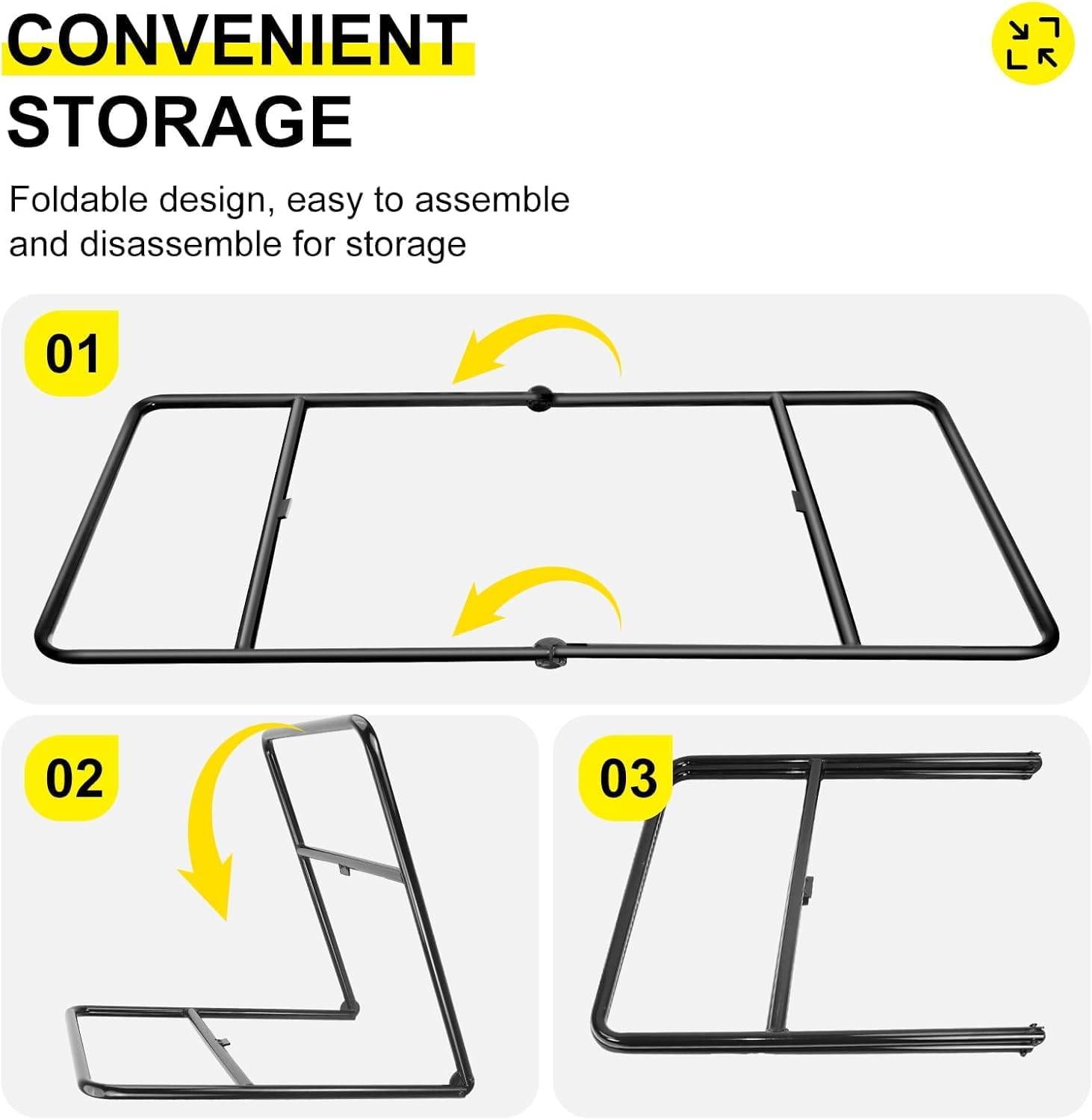 CONVENIENT STORAGE

Foldable design, easy to assemble and disassemble for storage

01

02

03